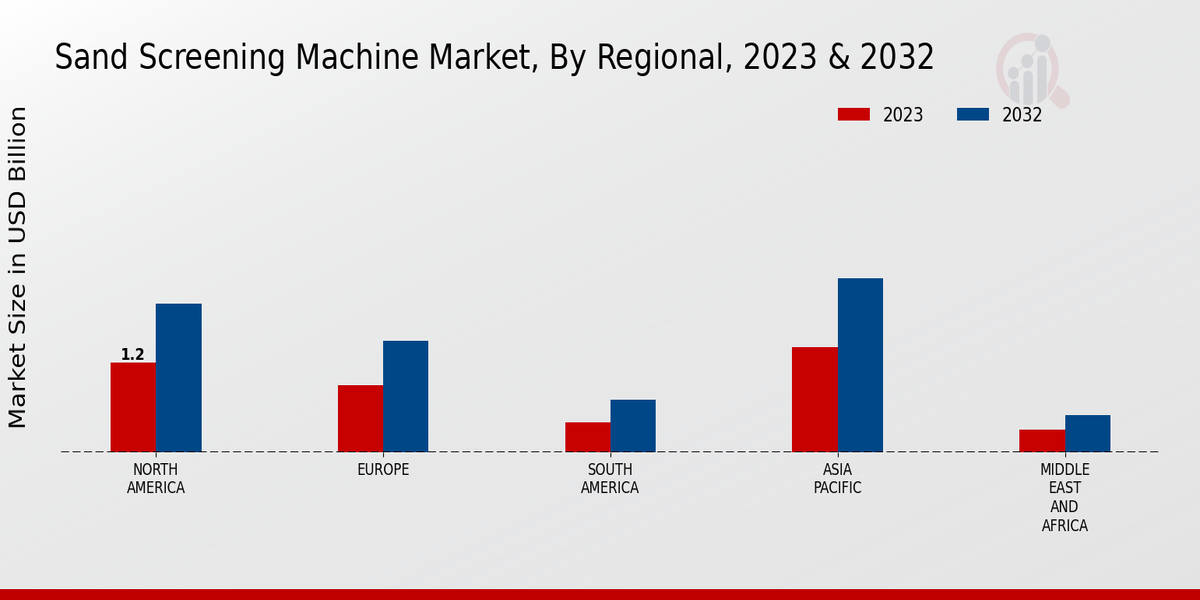 Sand Screening Machine Market, By Regional, 2023 & 2032

2023
2032

Market Size in USD Billion

1.2

NORTH AMERICA
EUROPE
SOUTH AMERICA
ASIA PACIFIC
MIDDLE EAST AND AFRICA