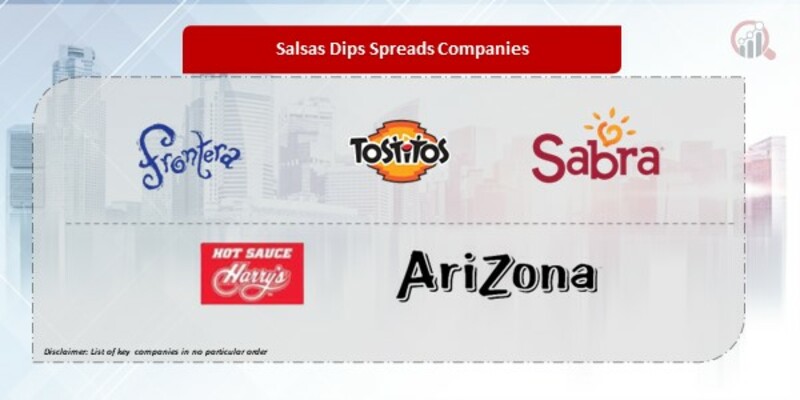 Salsas Dips Spreads Companies

frontera

TOSTITOS

Sabra

HOT SAUCE Harry's

AriZona

Disclaimer: List of key companies in no particular order