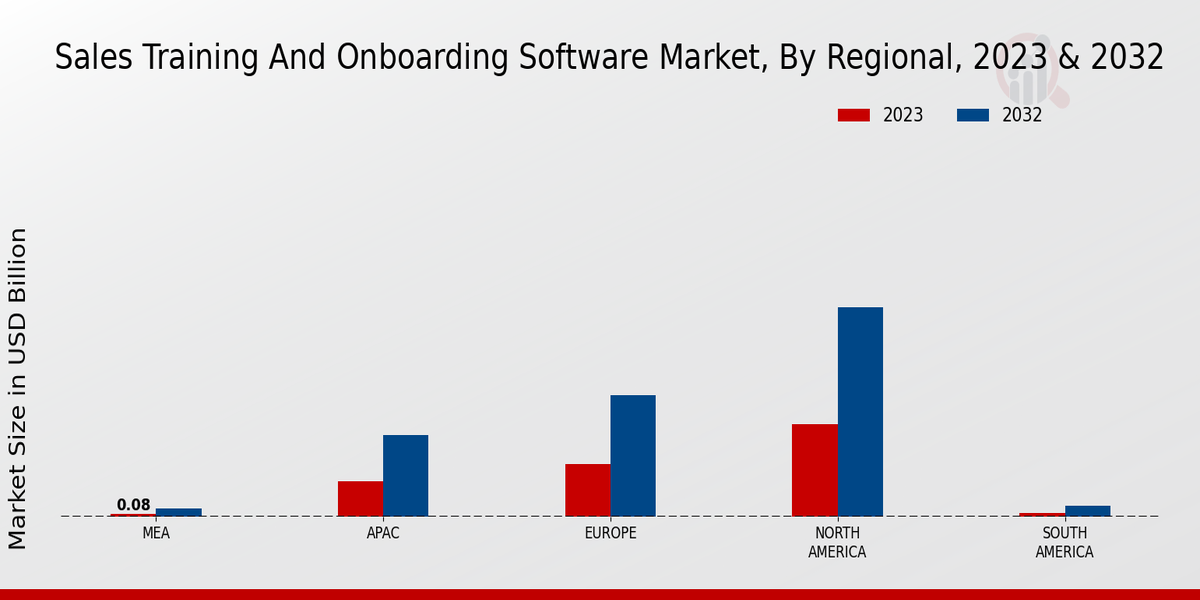 Sales Training And Onboarding Software Market, By Regional, 2023 & 2032

2023
2032

Market Size in USD Billion

0.08

MEA
APAC
EUROPE
NORTH AMERICA
SOUTH AMERICA