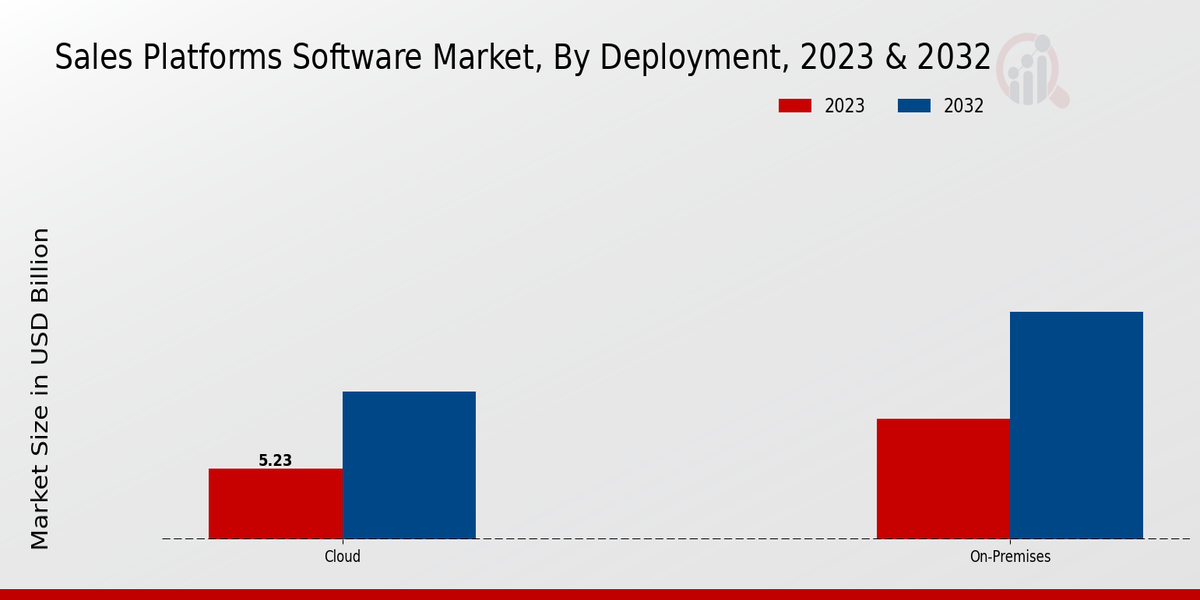 Sales Platforms Software Market, By Deployment, 2023 & 2032

2023
2032

Market Size in USD Billion

5.23

Cloud
On-Premises