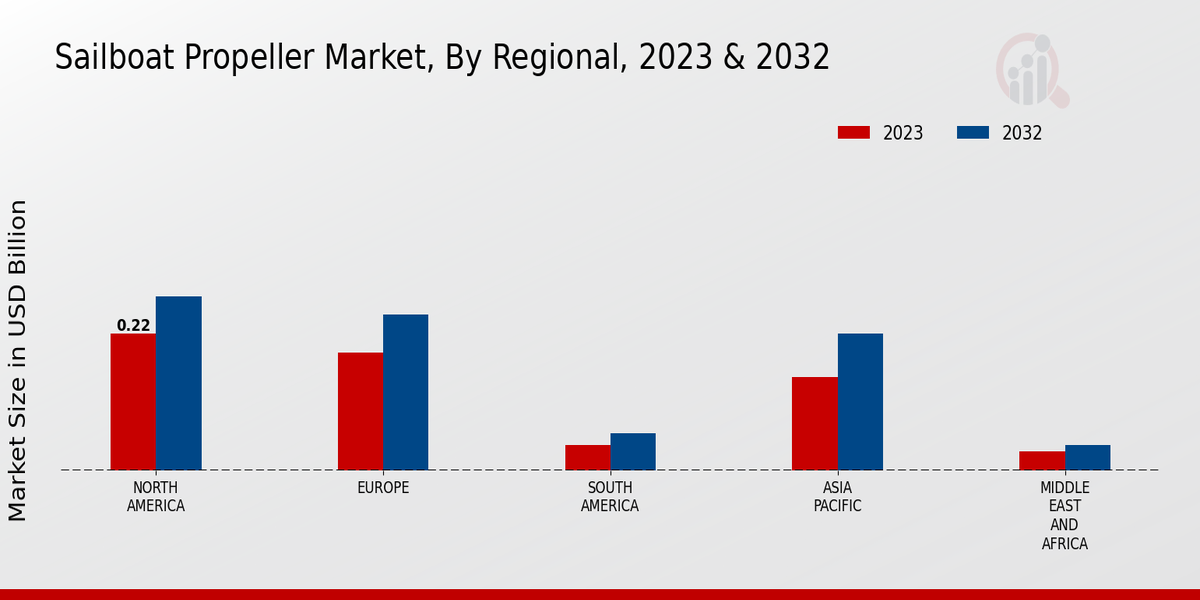 Sailboat Propeller Market, By Regional, 2023 & 2032

2023
2032

Market Size in USD Billion

0.22

NORTH AMERICA
EUROPE
SOUTH AMERICA
ASIA PACIFIC
MIDDLE EAST AND AFRICA