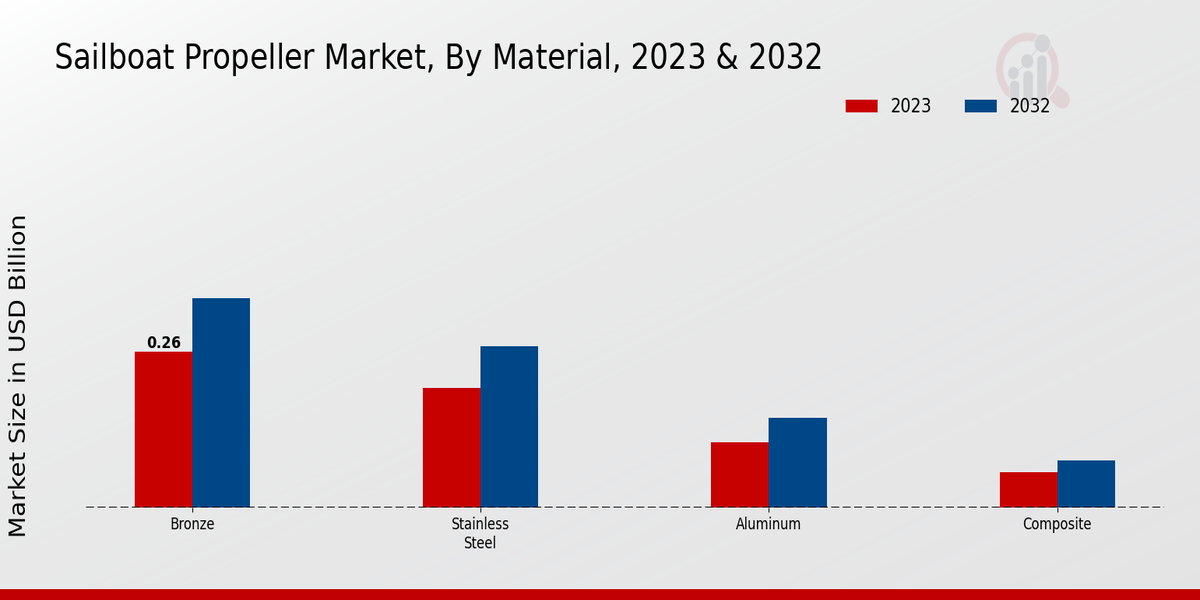 Sailboat Propeller Market, By Material, 2023 & 2032

2023
2032

Market Size in USD Billion

0.26

Bronze
Stainless Steel
Aluminum
Composite