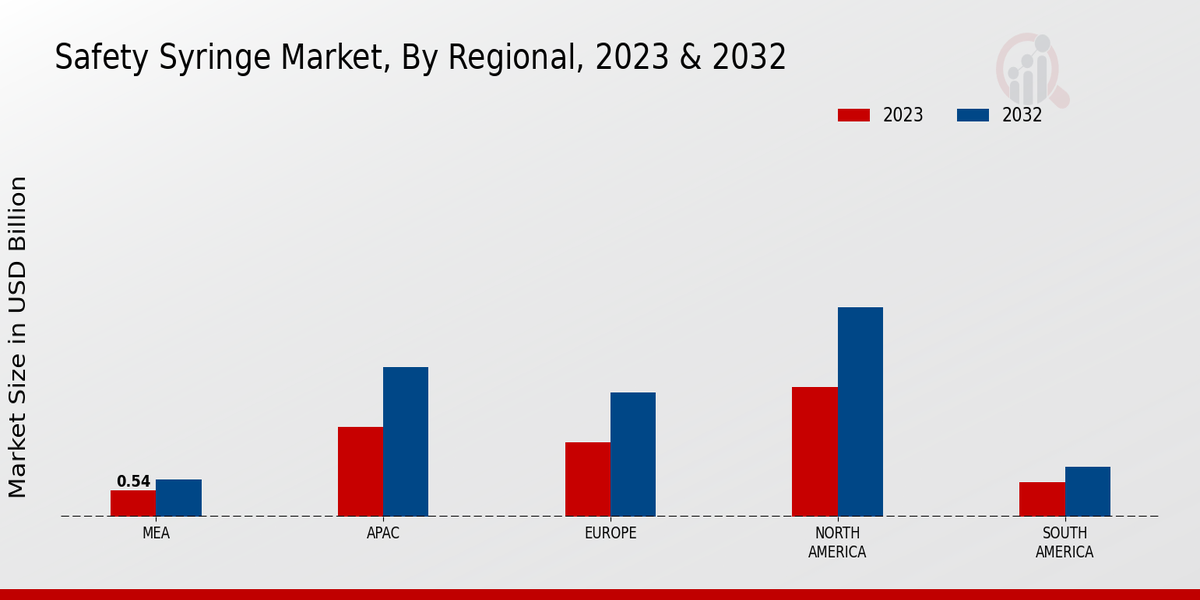 Safety Syringe Market, By Regional, 2023 & 2032

2023
2032

Market Size in USD Billion

0.54

MEA
APAC
EUROPE
NORTH AMERICA
SOUTH AMERICA