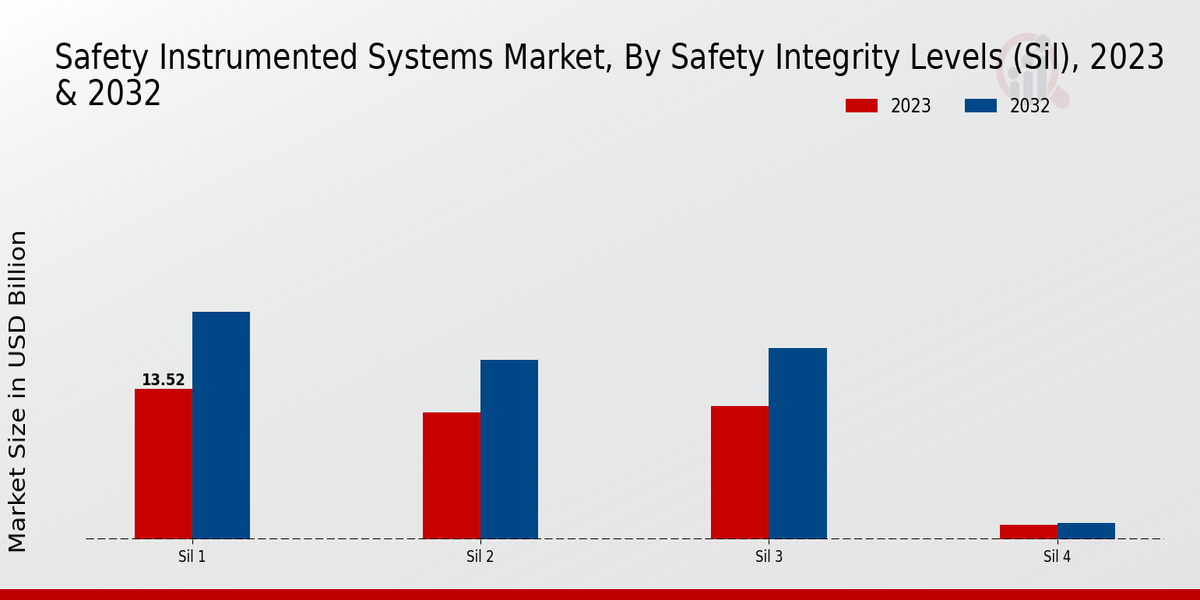 Safety Instrumented Systems Market, By Safety Integrity Levels (Sil), 2023 & 2032

2023
2032

Market Size in USD Billion

13.52

Sil 1
Sil 2
Sil 3
Sil 4