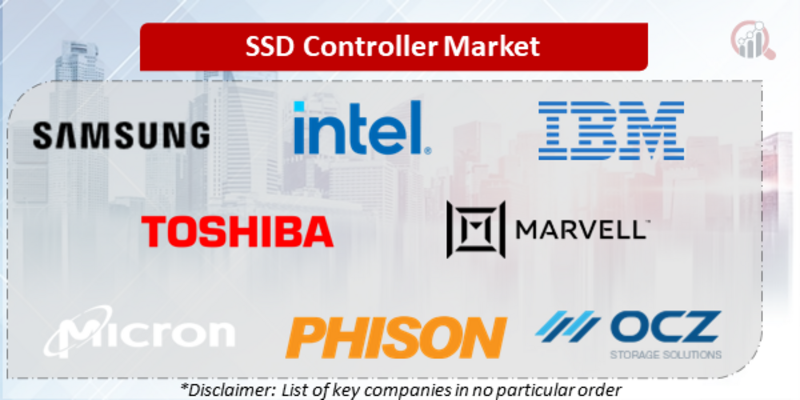 SSD Controller Market

SAMSUNG

intel.

IBM

TOSHIBA

MARVELL

Micron

PHISON

OCZ
STORAGE SOLUTIONS

*Disclaimer: List of key companies in no particular order