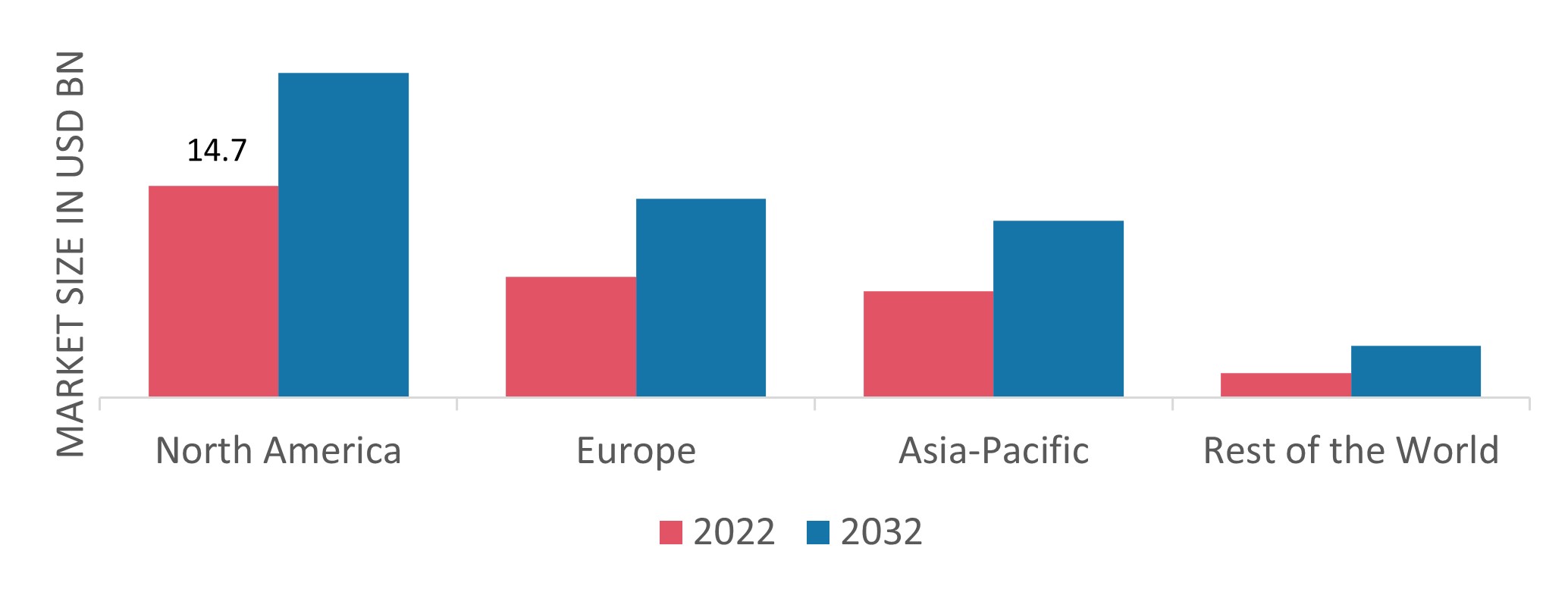 MARKET SIZE IN USD BN

14.7

North America
Europe
Asia-Pacific
Rest of the World

2022
2032