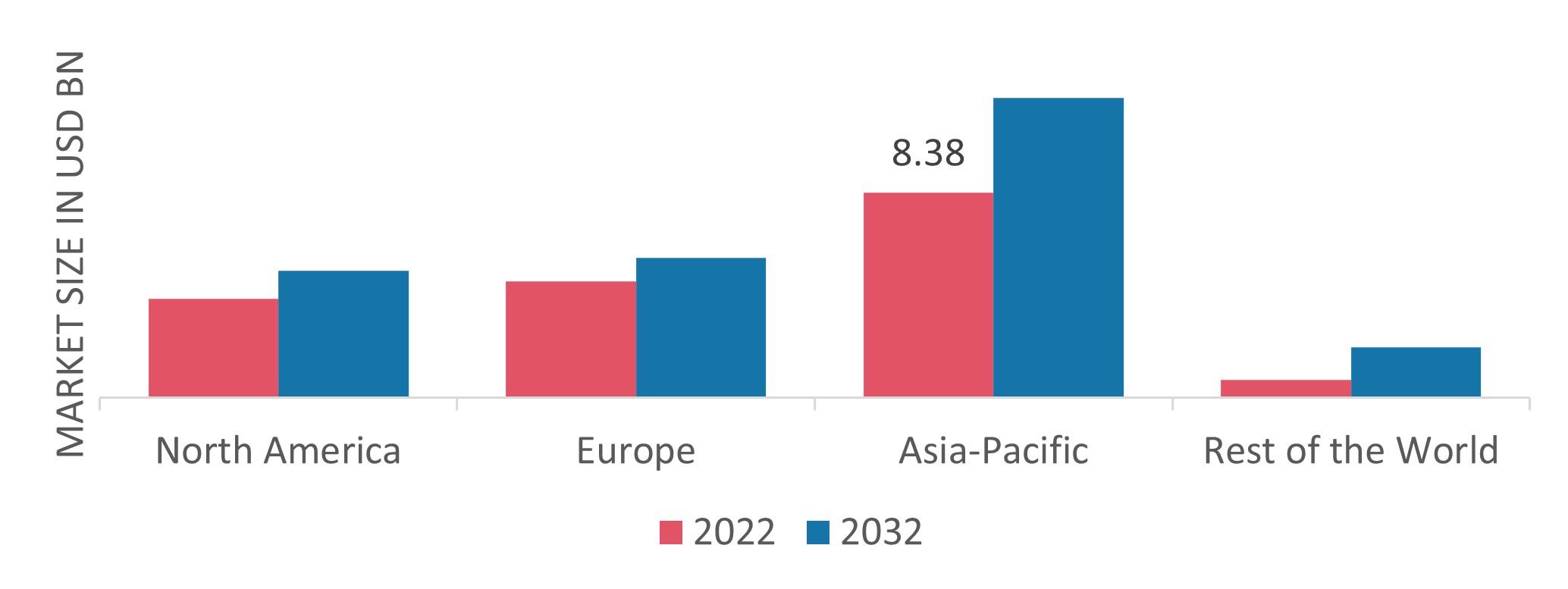 MARKET SIZE IN USD BN

8.38

North America
Europe
Asia-Pacific
Rest of the World

2022 2032