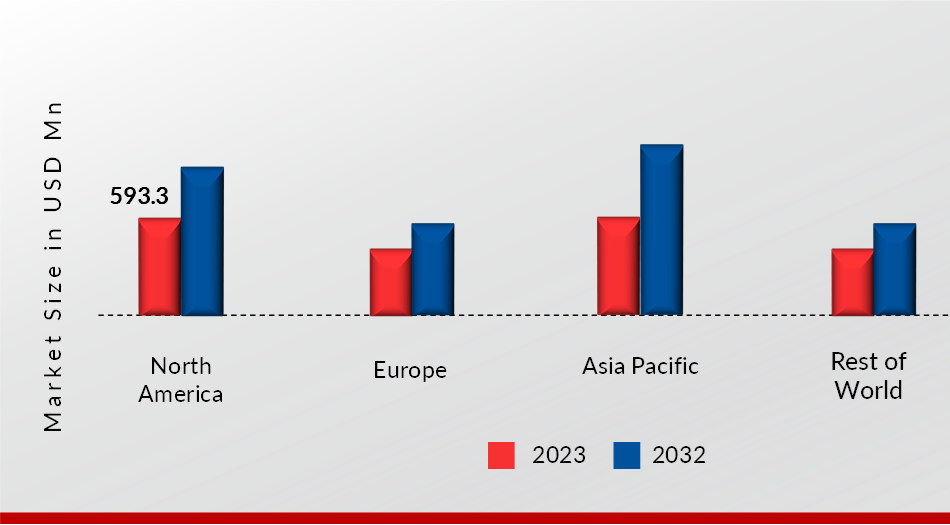 Market Size in USD Mn

593.3

North America

Europe

Asia Pacific

Rest of World

2023

2032