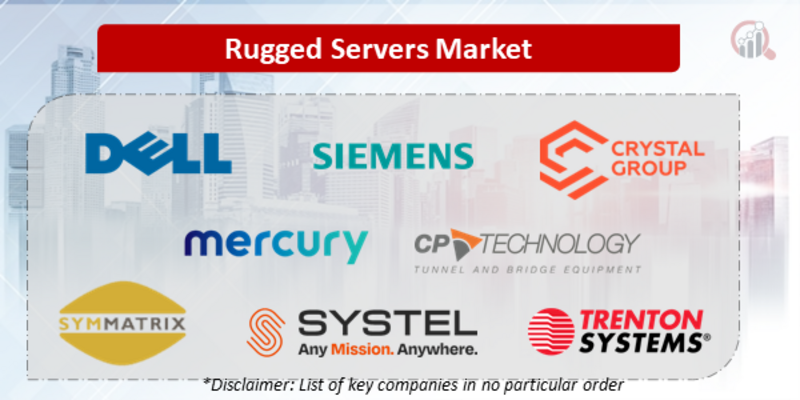 Rugged Servers Market

DELL

SIEMENS

CRYSTAL GROUP

mercury

CP TECHNOLOGY
TUNNEL AND BRIDGE EQUIPMENT

SYMMATRIX

SYSTEL
Any Mission. Anywhere.

TRENTON SYSTEMS®

*Disclaimer: List of key companies in no particular order