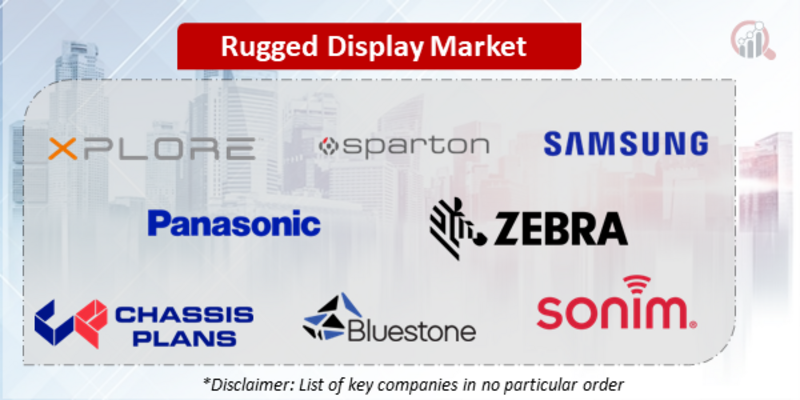 Rugged Display Market

XPLORE

sparton

SAMSUNG

Panasonic

ZEBRA

CHASSIS PLANS

Bluestone

sonim.

*Disclaimer: List of key companies in no particular order