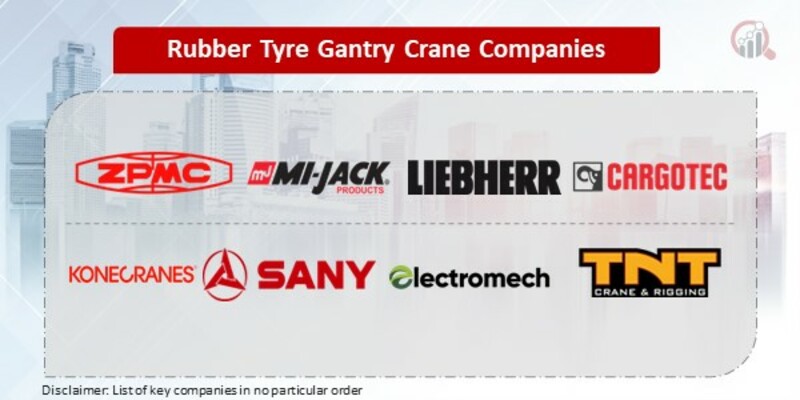 Rubber Tyre Gantry Crane Companies

ZPMC

MJ MI-JACK PRODUCTS

LIEBHERR

CARGOTEC

KONECRANES

SANY

electromech

TNT CRANE & RIGGING

Disclaimer: List of key companies in no particular order