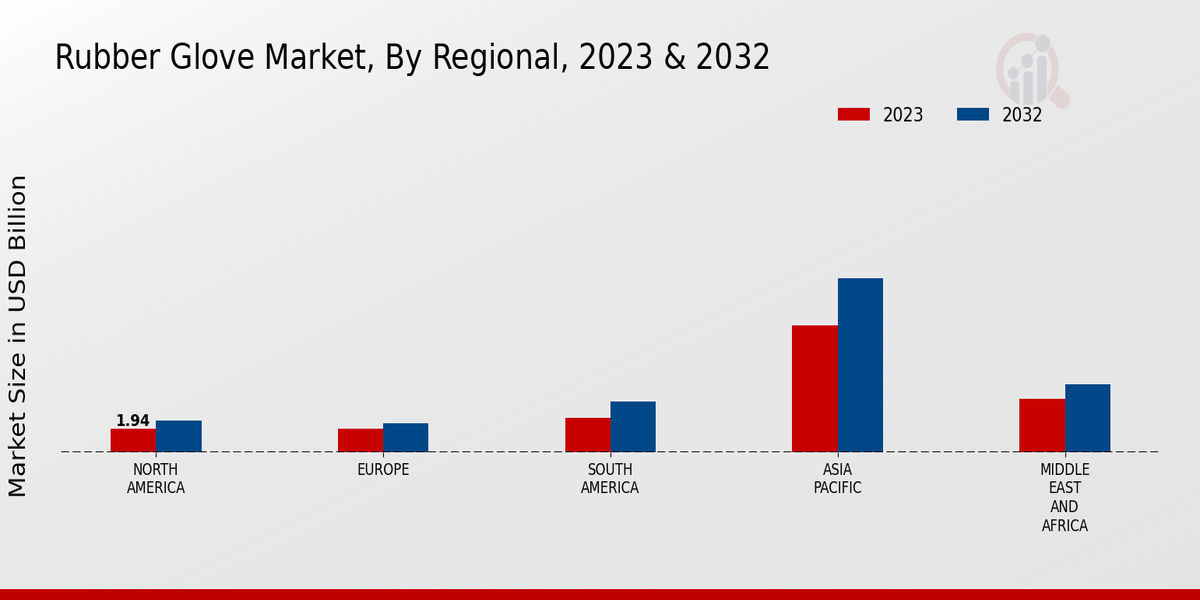 Rubber Glove Market, By Regional, 2023 & 2032

2023
2032

Market Size in USD Billion

1.94

NORTH AMERICA
EUROPE
SOUTH AMERICA
ASIA PACIFIC
MIDDLE EAST AND AFRICA