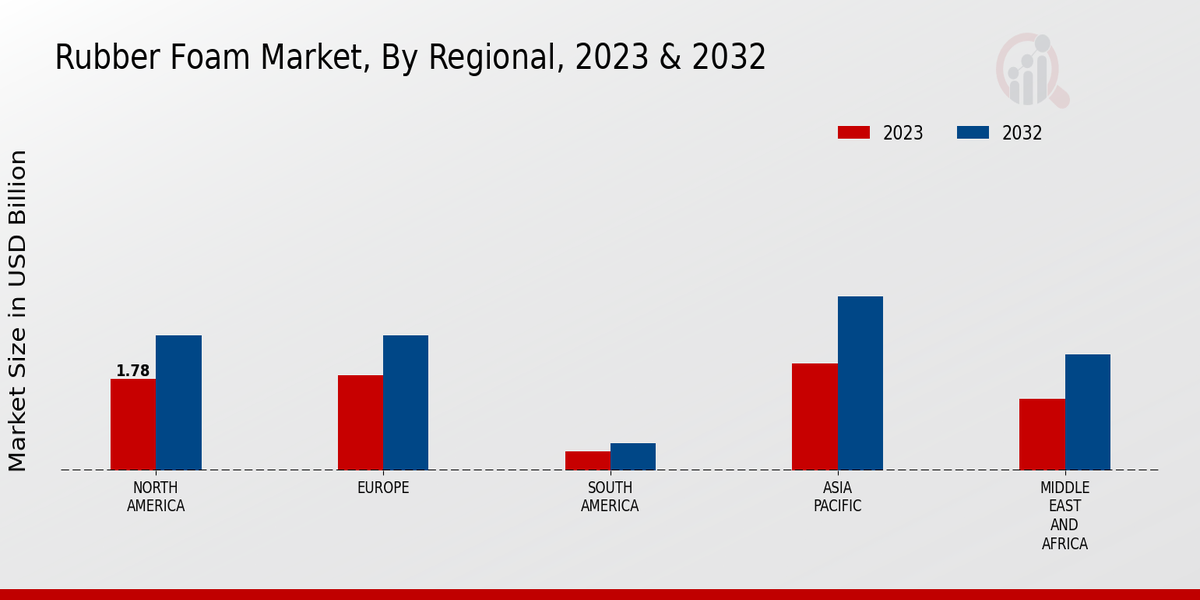 Rubber Foam Market, By Regional, 2023 & 2032

2023
2032

Market Size in USD Billion

1.78

NORTH AMERICA
EUROPE
SOUTH AMERICA
ASIA PACIFIC
MIDDLE EAST AND AFRICA