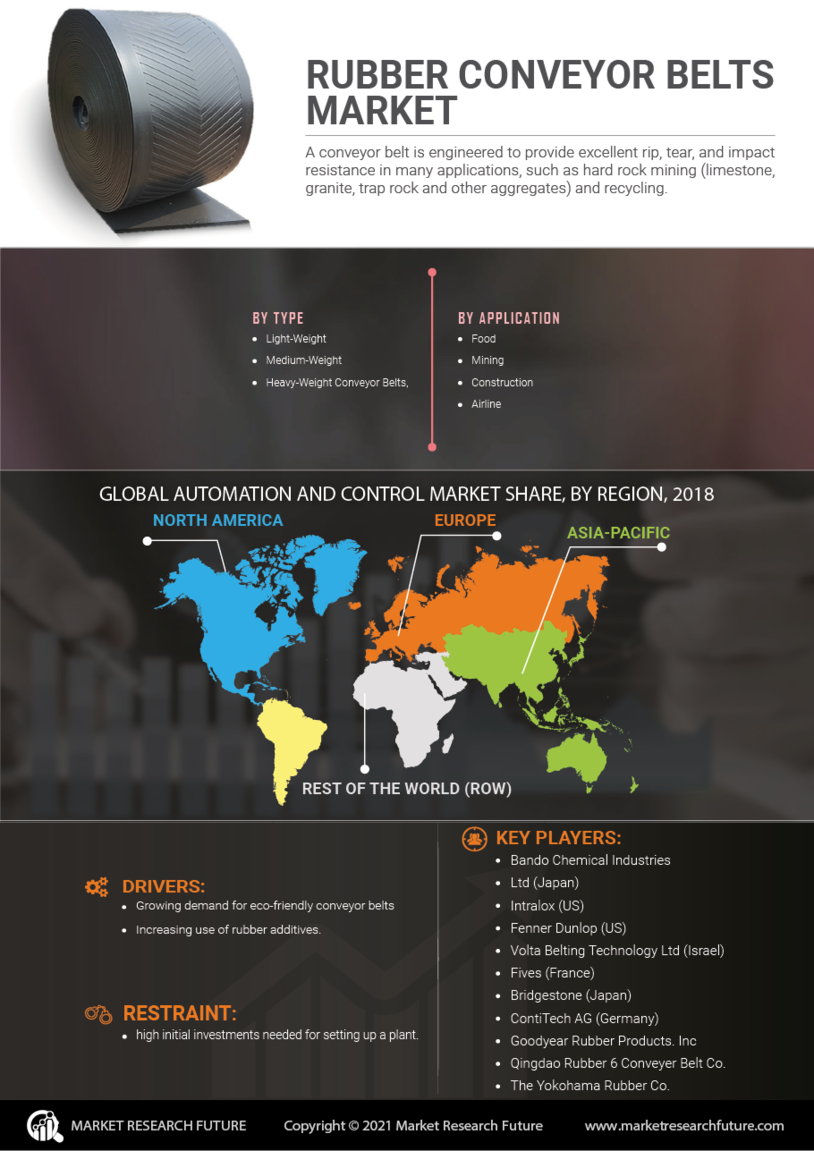 RUBBER CONVEYOR BELTS MARKET

A conveyor belt is engineered to provide excellent rip, tear, and impact resistance in many applications, such as hard rock mining (limestone, granite, trap rock and other aggregates) and recycling.

BY TYPE
- Light-Weight
- Medium-Weight
- Heavy-Weight Conveyor Belts,

BY APPLICATION
- Food
- Mining
- Construction
- Airline

GLOBAL AUTOMATION AND CONTROL MARKET SHARE, BY REGION, 2018

NORTH AMERICA
EUROPE
ASIA-PACIFIC
REST OF THE WORLD (ROW)

DRIVERS:
- Growing demand for eco-friendly conveyor belts
- Increasing use of rubber additives.

RESTRAINT:
- high initial investments needed for setting up a plant.

KEY PLAYERS:
- Bando Chemical Industries
- Ltd (Japan)
- Intralox (US)
- Fenner Dunlop (US)
- Volta Belting Technology Ltd (Israel)
- Fives (France)
- Bridgestone (Japan)
- ContiTech AG (Germany)
- Goodyear Rubber Products. Inc
- Qingdao Rubber 6 Conveyer Belt Co.
- The Yokohama Rubber Co.

MARKET RESEARCH FUTURE
Copyright © 2021 Market Research Future
www.marketresearchfuture.com