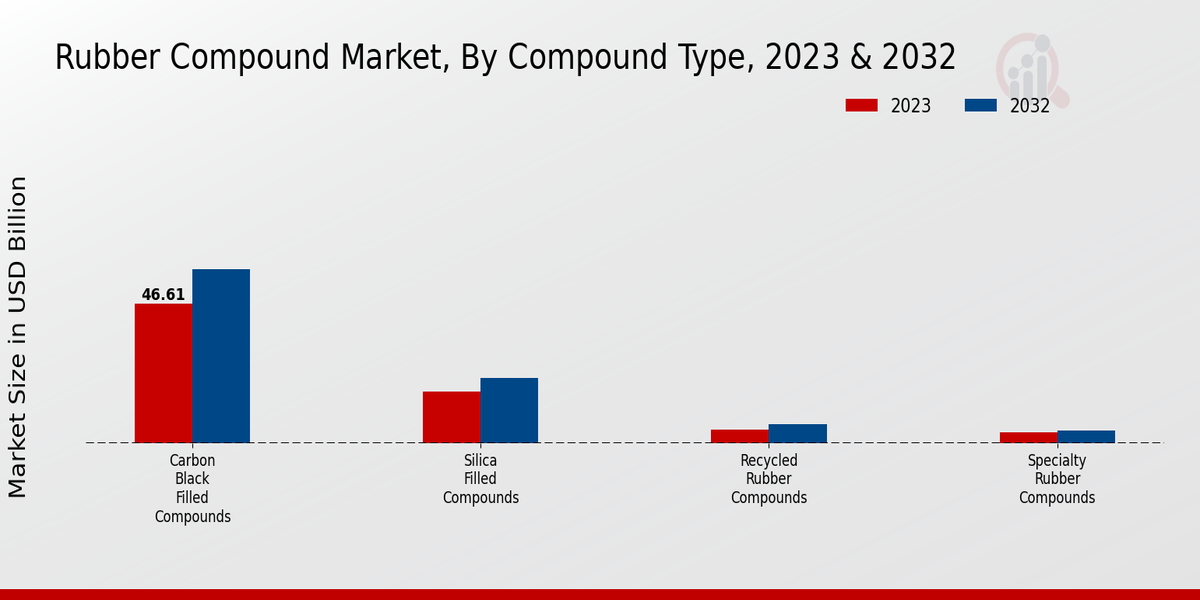 Rubber Compound Market, By Compound Type, 2023 & 2032

2023 2032

Market Size in USD Billion

46.61

Carbon Black Filled Compounds

Silica Filled Compounds

Recycled Rubber Compounds

Specialty Rubber Compounds