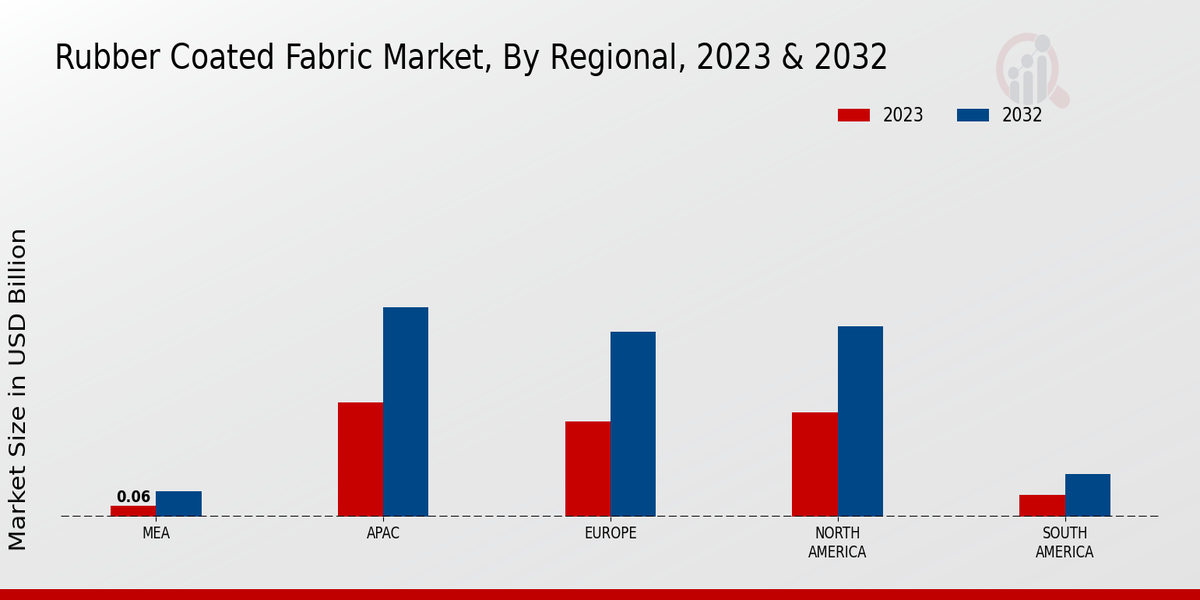 Rubber Coated Fabric Market, By Regional, 2023 & 2032

2023
2032

Market Size in USD Billion

0.06

MEA
APAC
EUROPE
NORTH AMERICA
SOUTH AMERICA