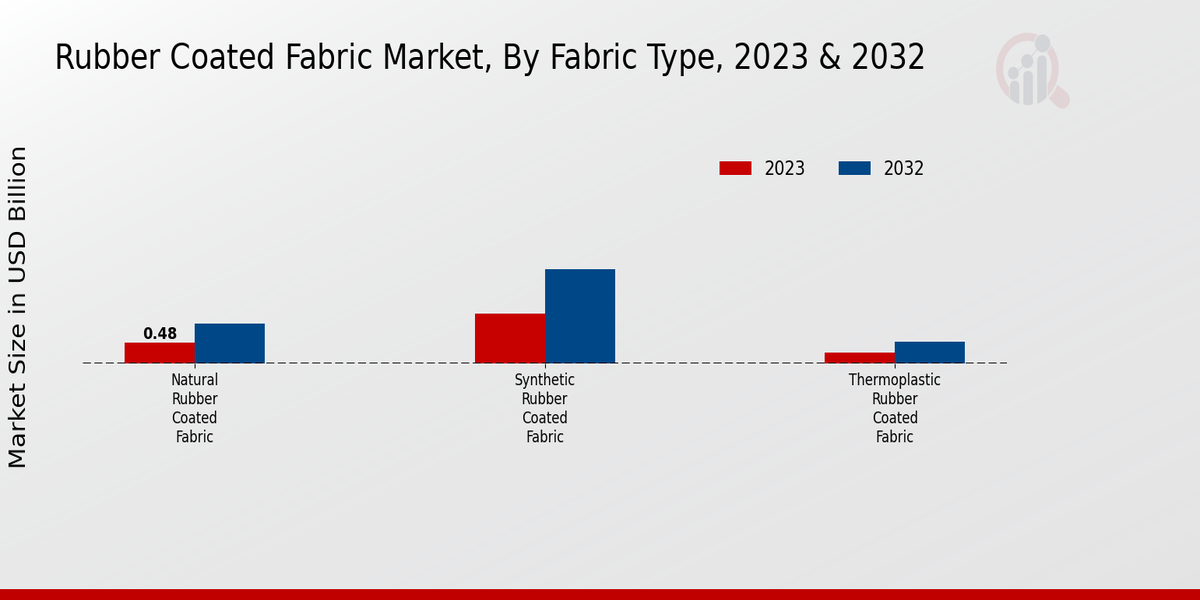 Rubber Coated Fabric Market, By Fabric Type, 2023 & 2032

2023
2032

Market Size in USD Billion

0.48

Natural Rubber Coated Fabric

Synthetic Rubber Coated Fabric

Thermoplastic Rubber Coated Fabric