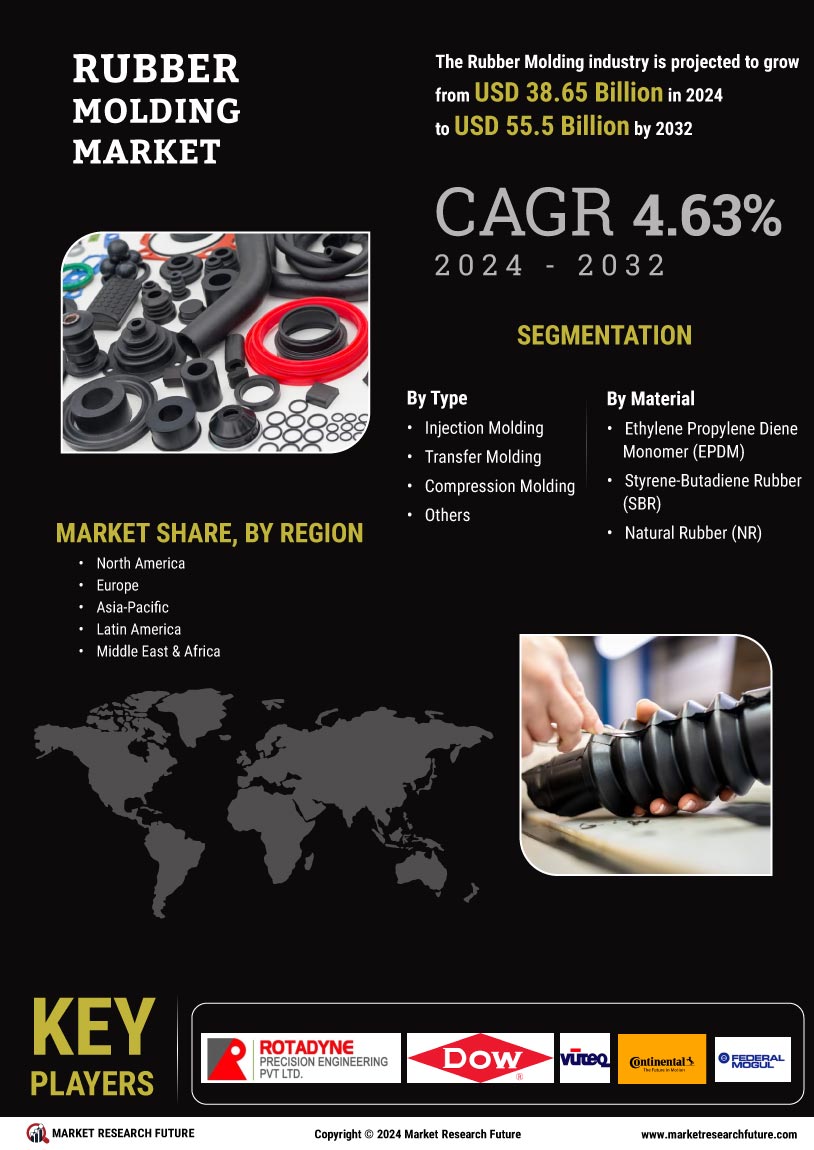 RUBBER MOLDING MARKET

The Rubber Molding industry is projected to grow from USD 38.65 Billion in 2024 to USD 55.5 Billion by 2032

CAGR 4.63%
2024 - 2032

SEGMENTATION

By Type
• Injection Molding
• Transfer Molding
• Compression Molding
• Others

By Material
• Ethylene Propylene Diene Monomer (EPDM)
• Styrene-Butadiene Rubber (SBR)
• Natural Rubber (NR)

MARKET SHARE, BY REGION
• North America
• Europe
• Asia-Pacific
• Latin America
• Middle East & Africa

KEY PLAYERS

ROTADYNE PRECISION ENGINEERING PVT LTD.
DOW
VUTEQ
Continental The Future in Motion
FEDERAL MOGUL

MARKET RESEARCH FUTURE
Copyright © 2024 Market Research Future
www.marketresearchfuture.com