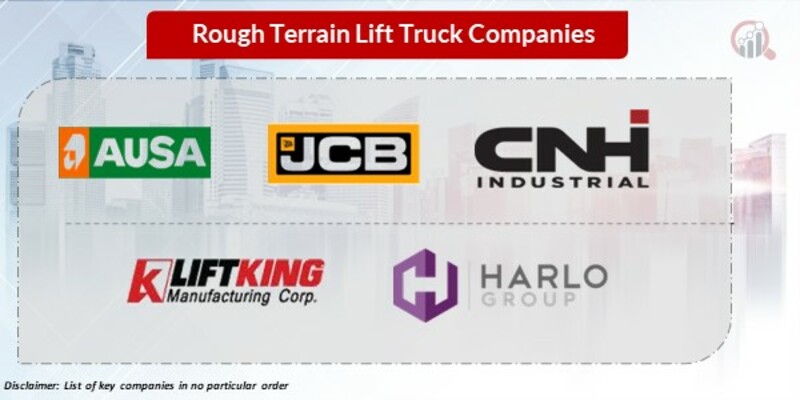 Rough Terrain Lift Truck Companies

AUSA

JCB

CNH INDUSTRIAL

LIFTKING Manufacturing Corp.

HARLO GROUP

Disclaimer: List of key companies in no particular order