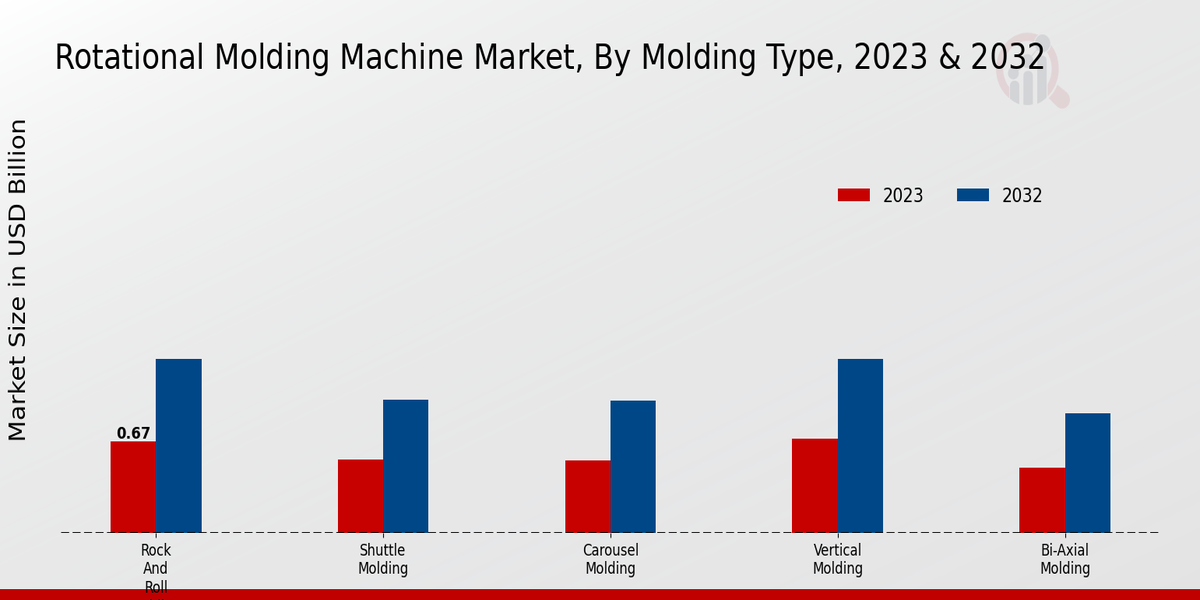 Rotational Molding Machine Market, By Molding Type, 2023 & 2032

Market Size in USD Billion

2023 2032

0.67

Rock And Roll

Shuttle Molding

Carousel Molding

Vertical Molding

Bi-Axial Molding