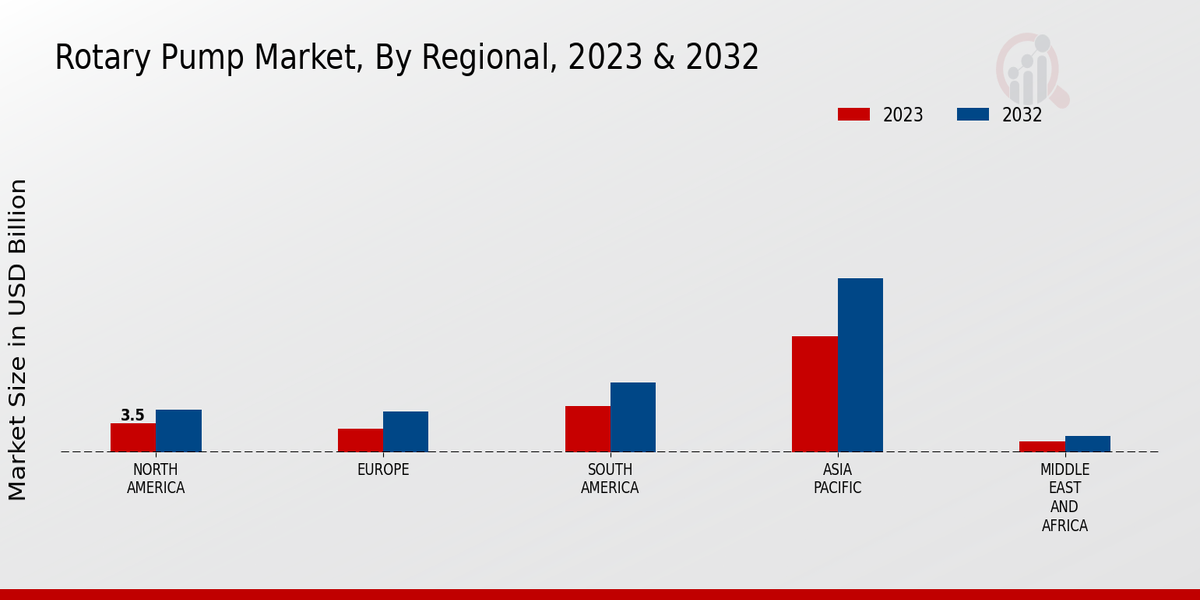 Rotary Pump Market, By Regional, 2023 & 2032

2023
2032

Market Size in USD Billion

3.5

NORTH AMERICA
EUROPE
SOUTH AMERICA
ASIA PACIFIC
MIDDLE EAST AND AFRICA