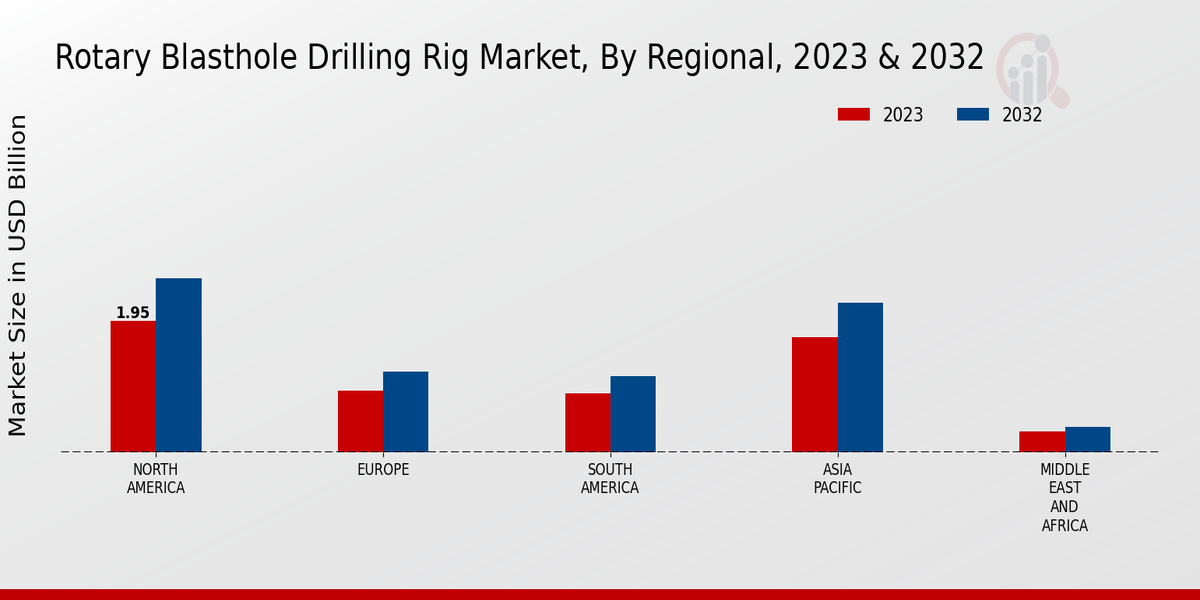 Rotary Blasthole Drilling Rig Market, By Regional, 2023 & 2032

2023 2032

Market Size in USD Billion

1.95

NORTH AMERICA

EUROPE

SOUTH AMERICA

ASIA PACIFIC

MIDDLE EAST AND AFRICA