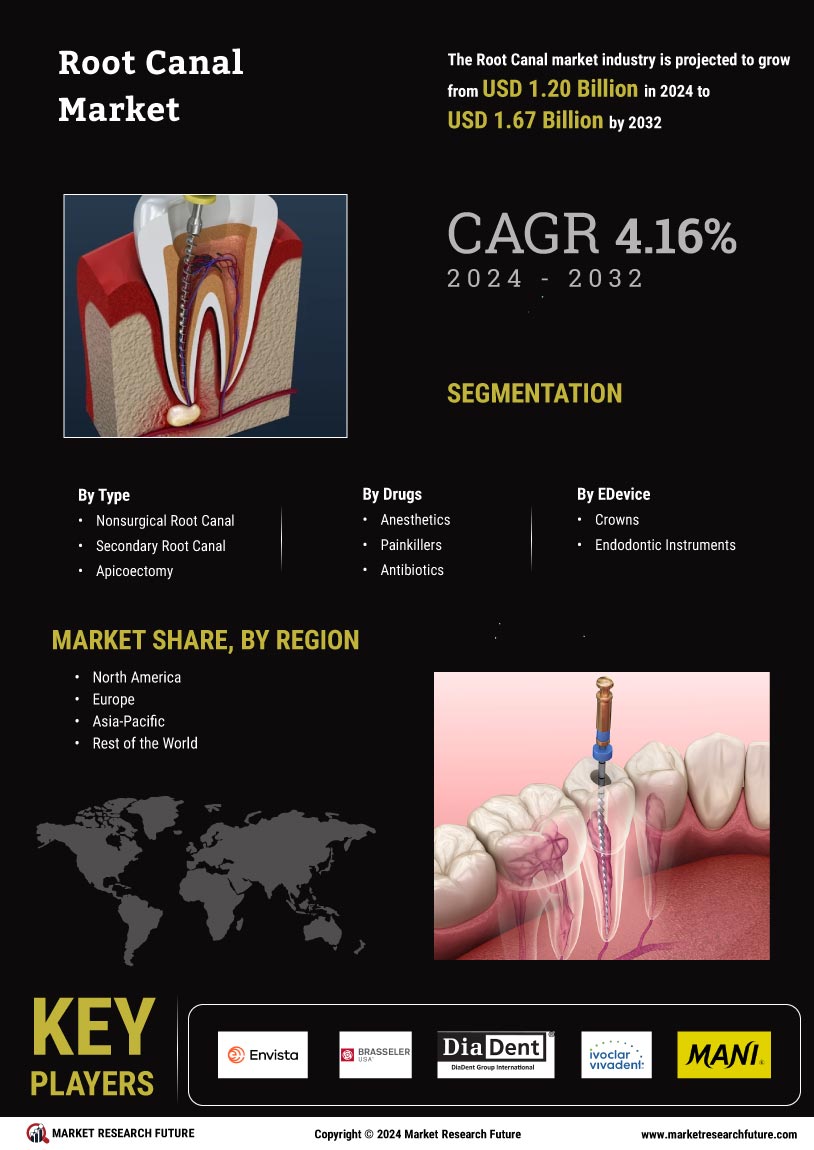 Root Canal Market

The Root Canal market industry is projected to grow from USD 1.20 Billion in 2024 to USD 1.67 Billion by 2032

CAGR 4.16%
2024 - 2032

SEGMENTATION

By Type
• Nonsurgical Root Canal
• Secondary Root Canal
• Apicoectomy

By Drugs
• Anesthetics
• Painkillers
• Antibiotics

By EDevice
• Crowns
• Endodontic Instruments

MARKET SHARE, BY REGION
• North America
• Europe
• Asia-Pacific
• Rest of the World

KEY PLAYERS

Envista
BRASSELER USA
DiaDent
DiaDent Group International
ivoclar vivadent
MANI

MARKET RESEARCH FUTURE
Copyright © 2024 Market Research Future
www.marketresearchfuture.com