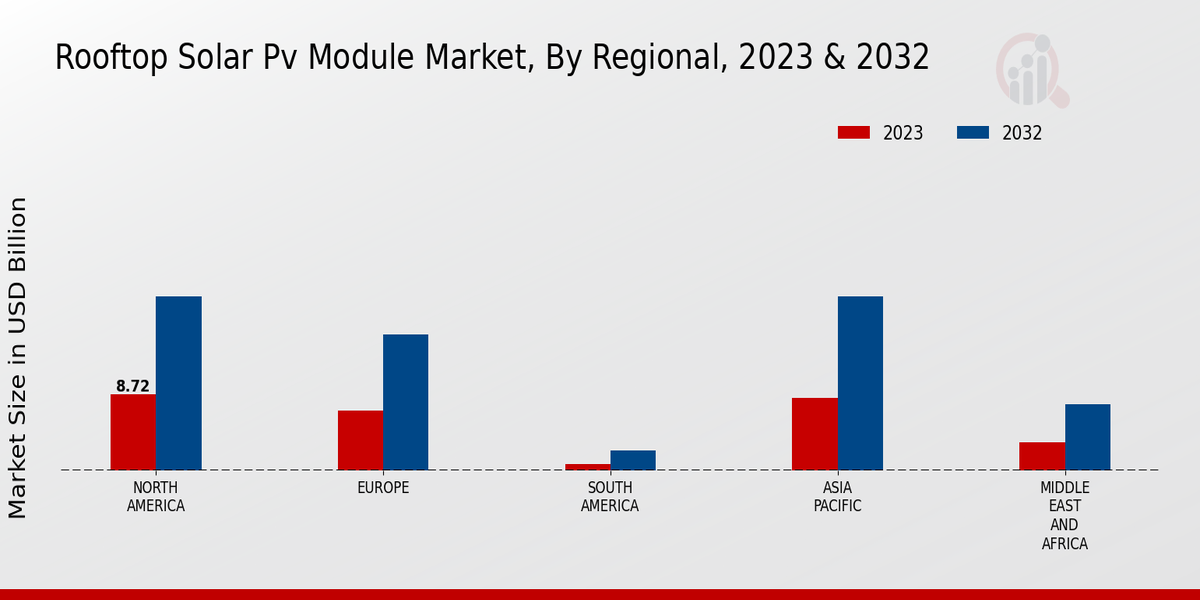 Rooftop Solar Pv Module Market, By Regional, 2023 & 2032

2023
2032

Market Size in USD Billion

8.72

NORTH AMERICA

EUROPE

SOUTH AMERICA

ASIA PACIFIC

MIDDLE EAST AND AFRICA