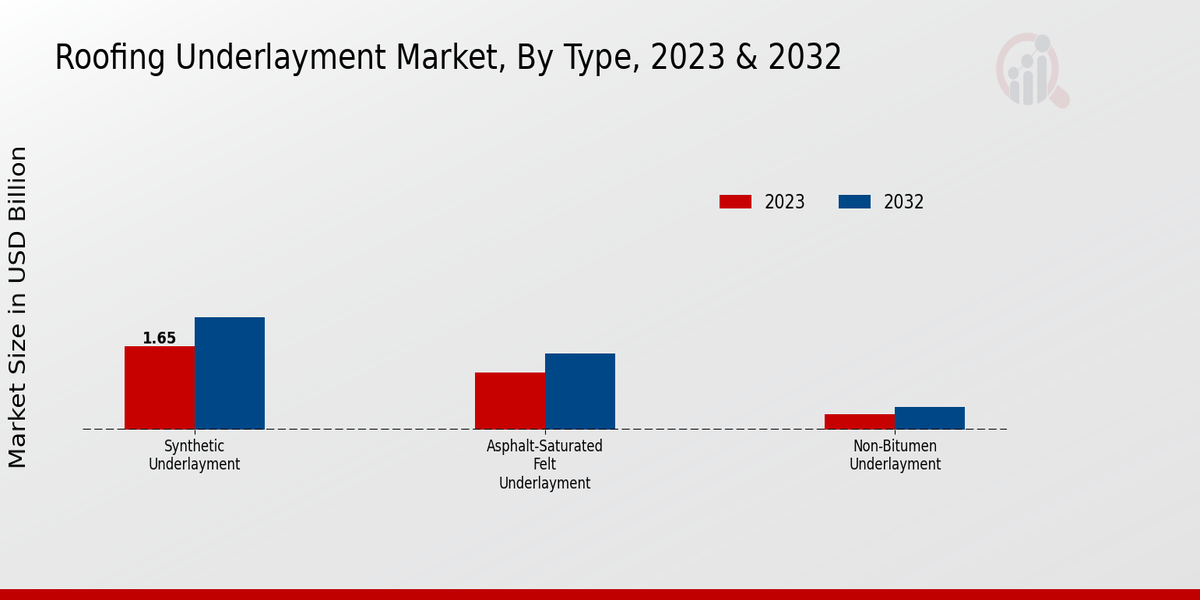 Roofing Underlayment Market, By Type, 2023 & 2032

Market Size in USD Billion

2023
2032

1.65

Synthetic Underlayment

Asphalt-Saturated Felt Underlayment

Non-Bitumen Underlayment