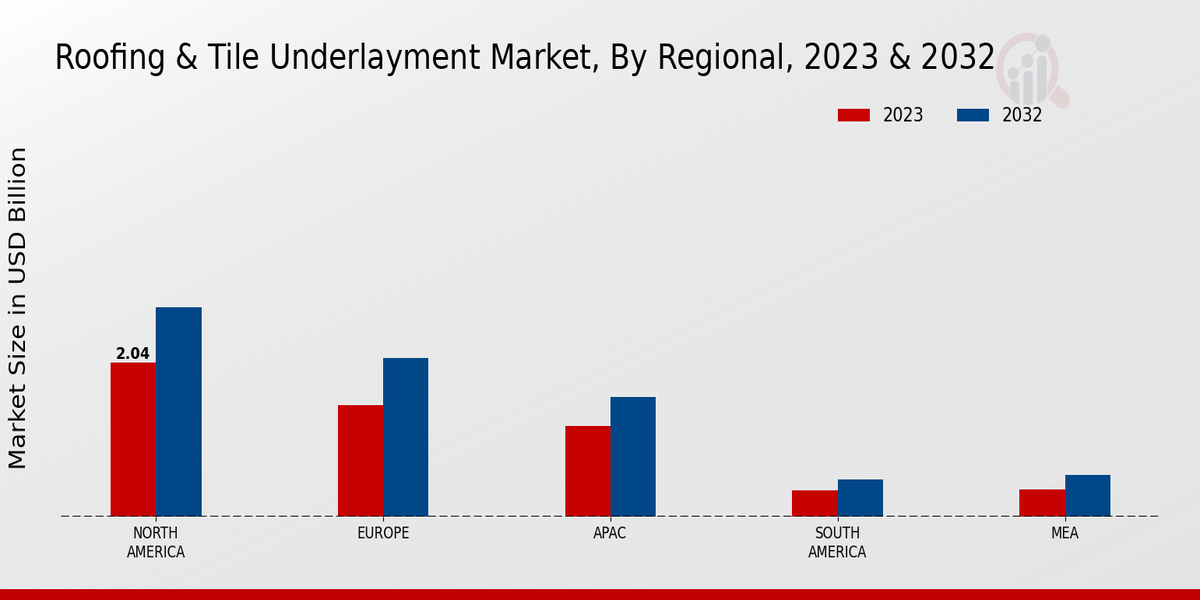 Roofing & Tile Underlayment Market, By Regional, 2023 & 2032

2023
2032

Market Size in USD Billion

2.04

NORTH AMERICA
EUROPE
APAC
SOUTH AMERICA
MEA