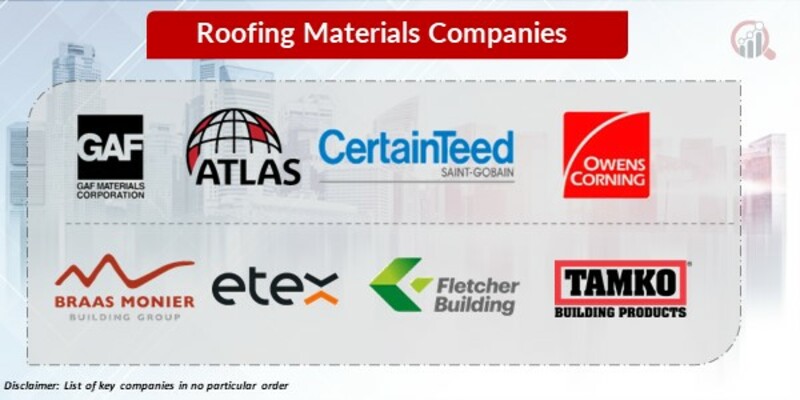 Roofing Materials Companies

GAF
GAF MATERIALS CORPORATION

ATLAS

CertainTeed
SAINT-GOBAIN

OWENS CORNING

BRAAS MONIER
BUILDING GROUP

etex

Fletcher Building

TAMKO
BUILDING PRODUCTS

Disclaimer: List of key companies in no particular order