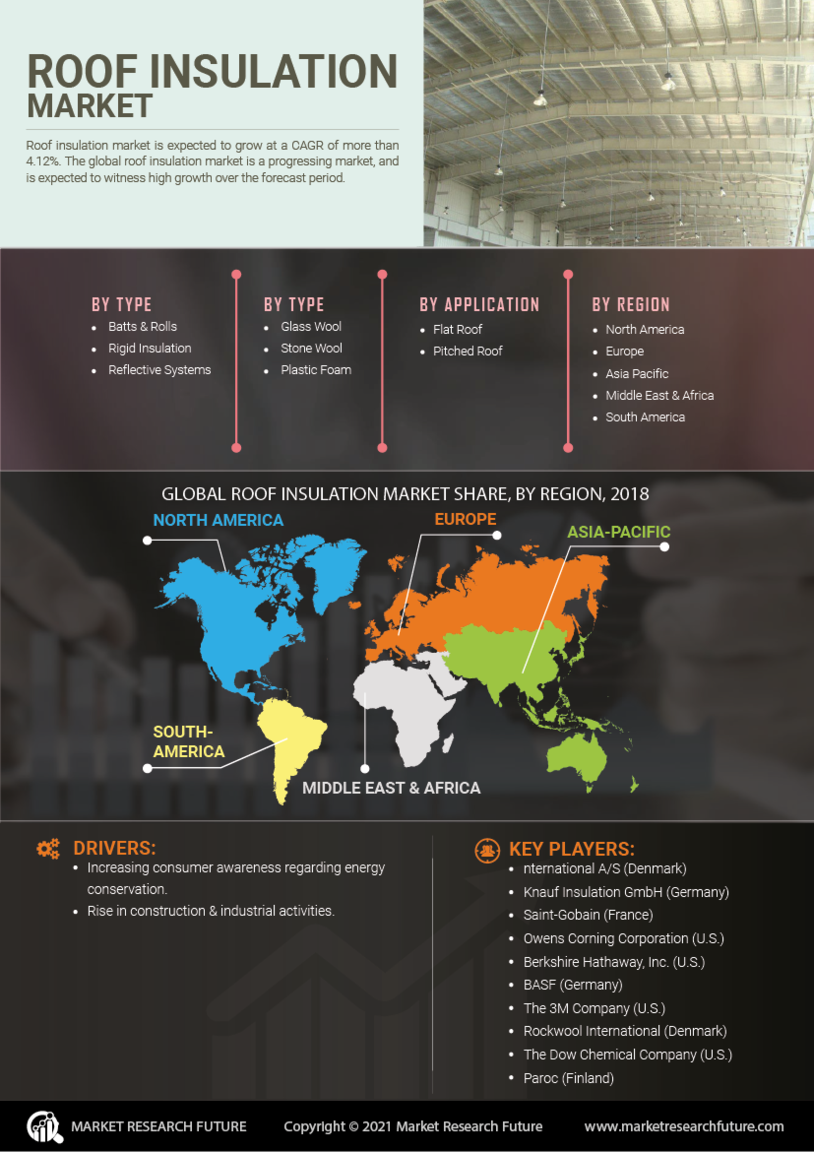 ROOF INSULATION MARKET

Roof insulation market is expected to grow at a CAGR of more than 4.12%. The global roof insulation market is a progressing market, and is expected to witness high growth over the forecast period.

BY TYPE
- Batts & Rolls
- Rigid Insulation
- Reflective Systems

BY TYPE
- Glass Wool
- Stone Wool
- Plastic Foam

BY APPLICATION
- Flat Roof
- Pitched Roof

BY REGION
- North America
- Europe
- Asia Pacific
- Middle East & Africa
- South America

GLOBAL ROOF INSULATION MARKET SHARE, BY REGION, 2018

NORTH AMERICA

EUROPE

ASIA-PACIFIC

SOUTH-AMERICA

MIDDLE EAST & AFRICA

DRIVERS:
- Increasing consumer awareness regarding energy conservation.
- Rise in construction & industrial activities.

KEY PLAYERS:
- nternational A/S (Denmark)
- Knauf Insulation GmbH (Germany)
- Saint-Gobain (France)
- Owens Corning Corporation (U.S.)
- Berkshire Hathaway, Inc. (U.S.)
- BASF (Germany)
- The 3M Company (U.S.)
- Rockwool International (Denmark)
- The Dow Chemical Company (U.S.)
- Paroc (Finland)

MARKET RESEARCH FUTURE

Copyright © 2021 Market Research Future

www.marketresearchfuture.com