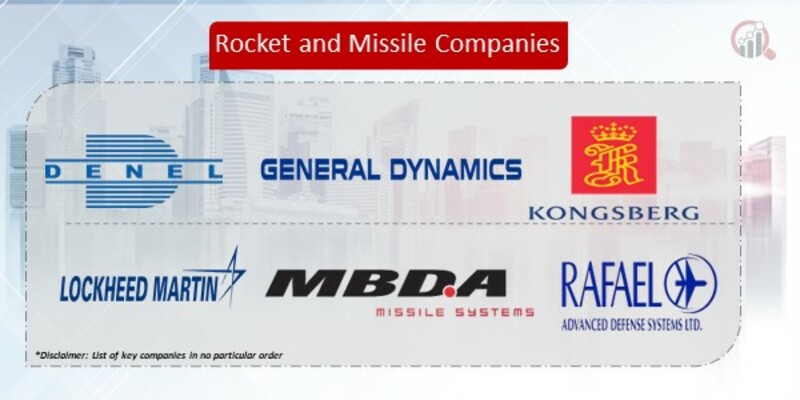 Rocket and Missile Companies

DENEL

GENERAL DYNAMICS

KONGSBERG

LOCKHEED MARTIN

MBDA
MISSILE SYSTEMS

RAFAEL
ADVANCED DEFENSE SYSTEMS LTD.

*Disclaimer: List of key companies in no particular order