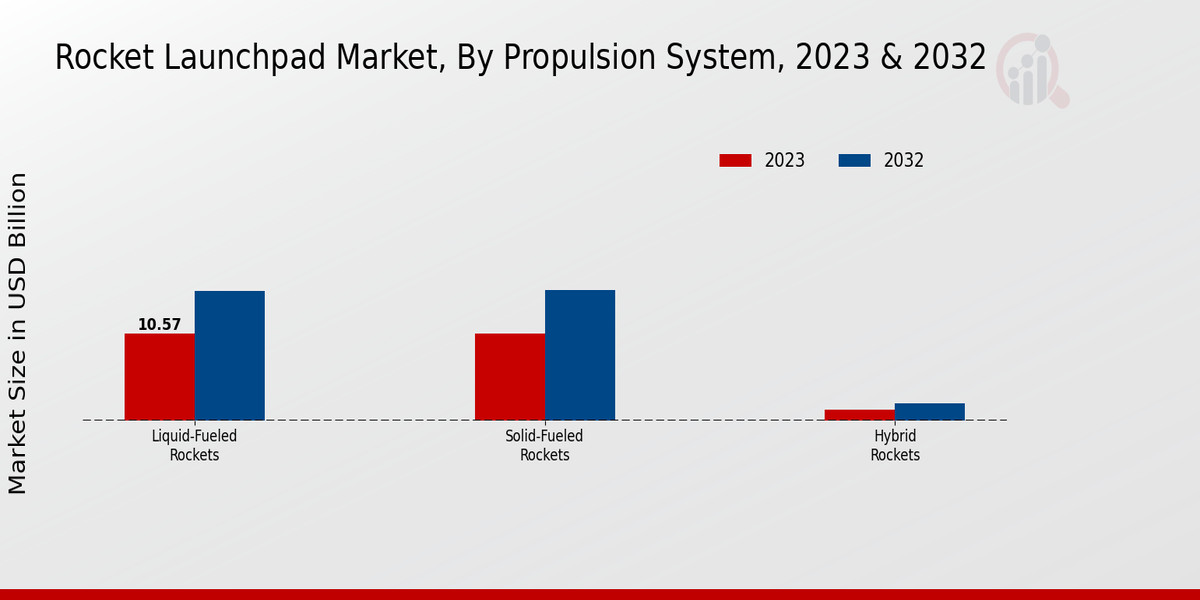 Rocket Launchpad Market, By Propulsion System, 2023 & 2032

2023
2032

Market Size in USD Billion

10.57

Liquid-Fueled Rockets

Solid-Fueled Rockets

Hybrid Rockets