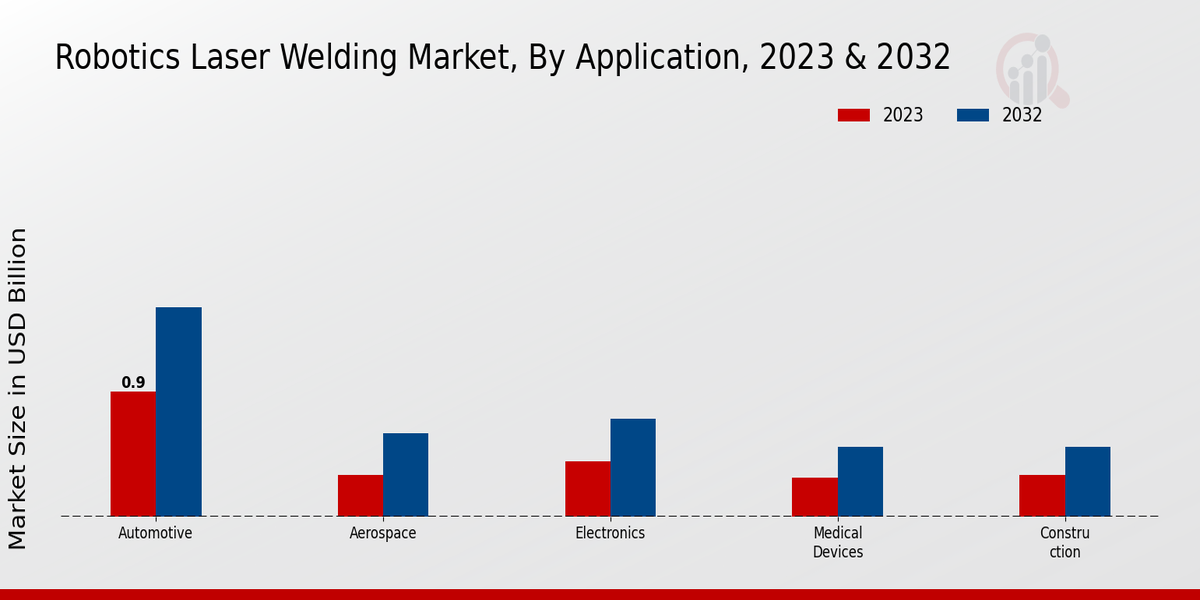 Robotics Laser Welding Market, By Application, 2023 & 2032

2023 2032

Market Size in USD Billion

0.9

Automotive

Aerospace

Electronics

Medical Devices

Constru ction