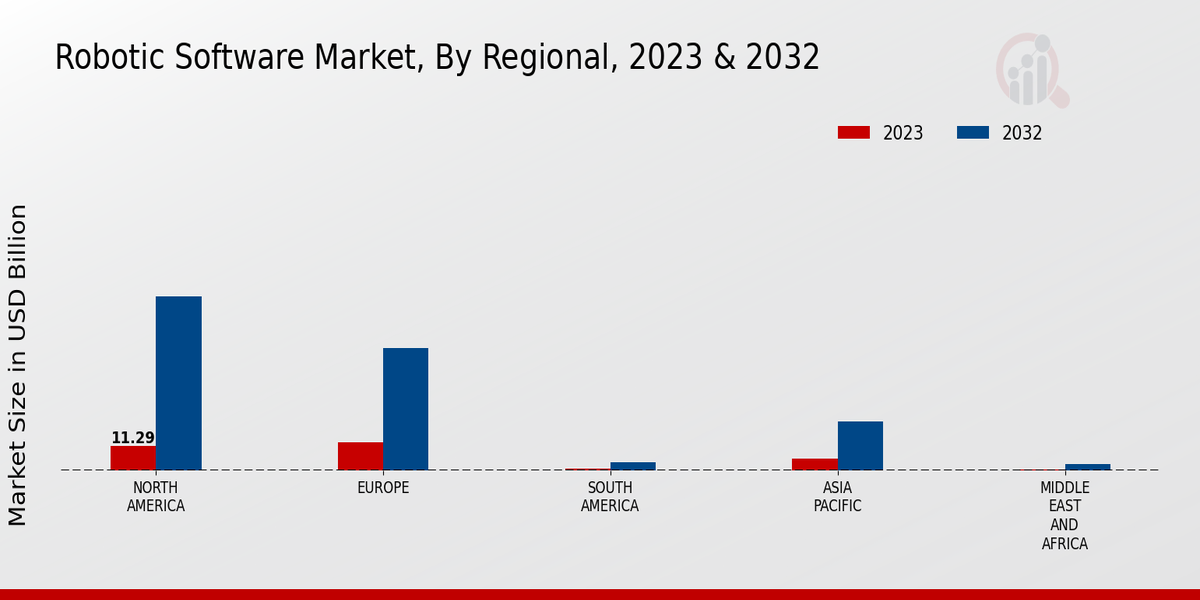 Robotic Software Market, By Regional, 2023 & 2032

2023 2032

Market Size in USD Billion

11.29

NORTH AMERICA

EUROPE

SOUTH AMERICA

ASIA PACIFIC

MIDDLE EAST AND AFRICA