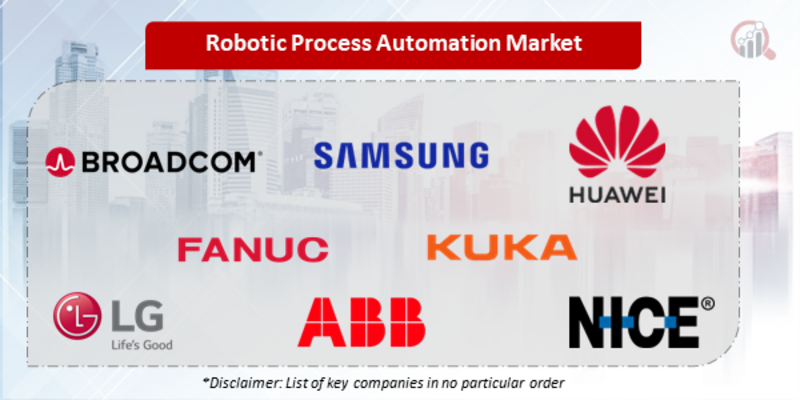 Robotic Process Automation Market

BROADCOM®

SAMSUNG

HUAWEI

FANUC

KUKA

LG
Life's Good

ABB

NICE®

*Disclaimer: List of key companies in no particular order