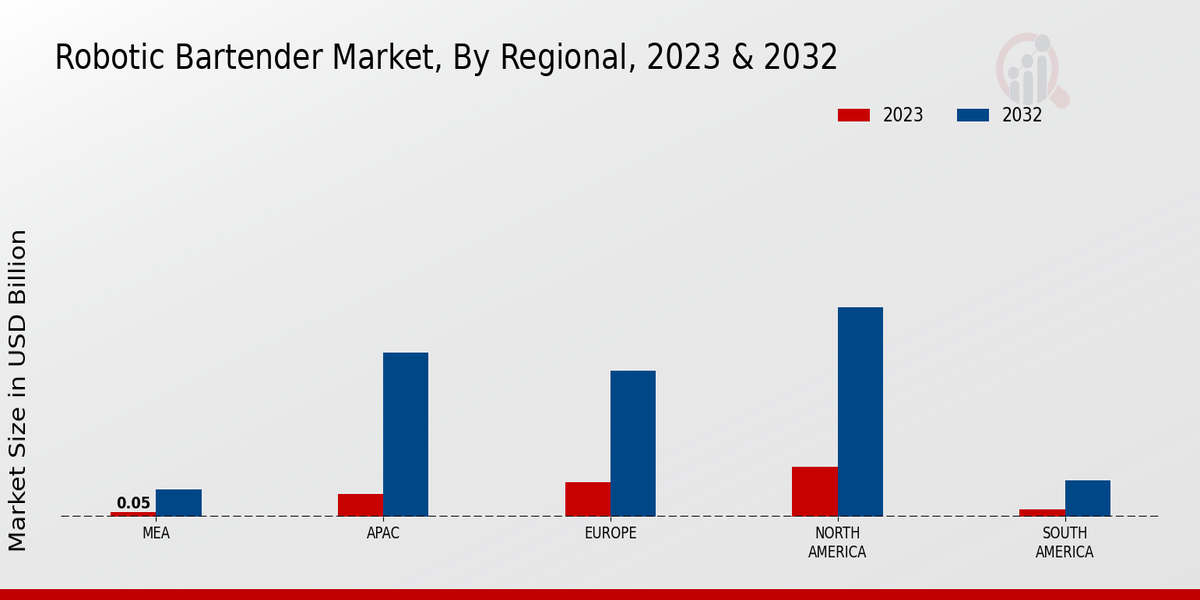 Robotic Bartender Market, By Regional, 2023 & 2032

2023
2032

Market Size in USD Billion

0.05

MEA
APAC
EUROPE
NORTH AMERICA
SOUTH AMERICA