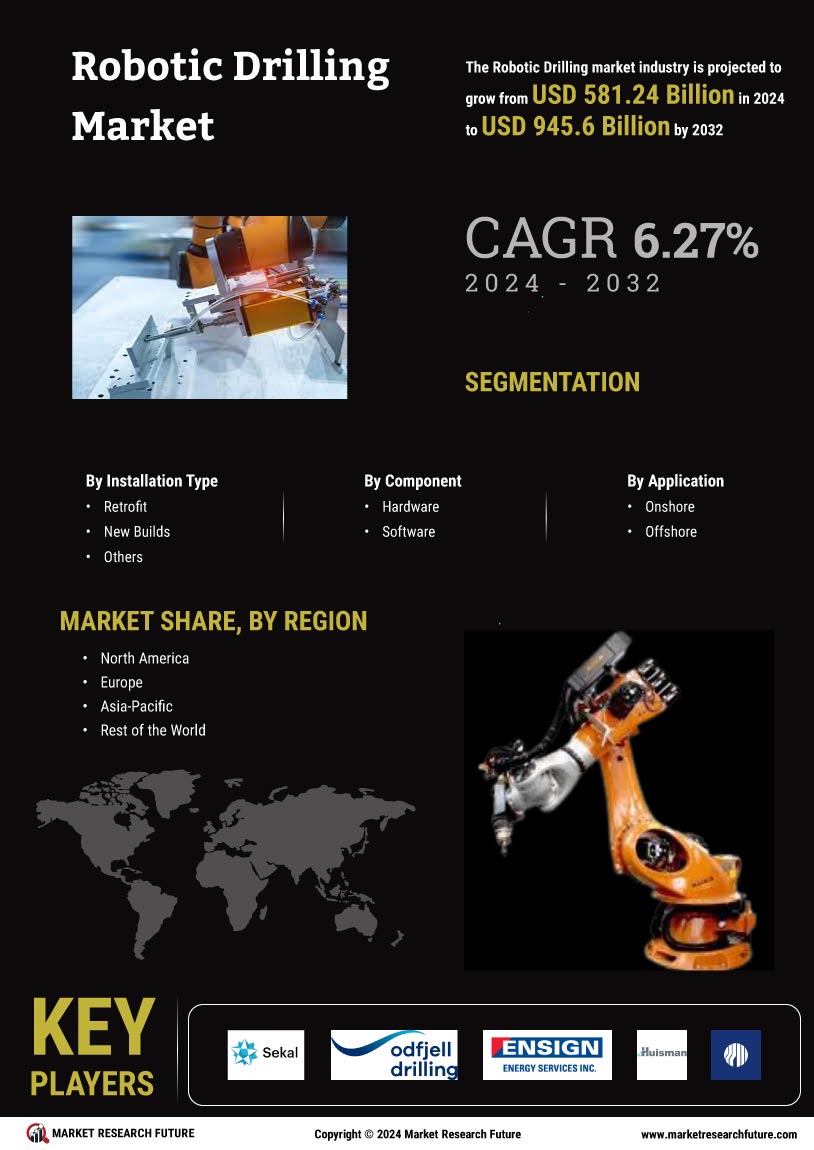 Robotic Drilling Market

The Robotic Drilling market industry is projected to grow from USD 581.24 Billion in 2024 to USD 945.6 Billion by 2032

CAGR 6.27%
2024 - 2032

SEGMENTATION

By Installation Type
• Retrofit
• New Builds
• Others

By Component
• Hardware
• Software

By Application
• Onshore
• Offshore

MARKET SHARE, BY REGION
• North America
• Europe
• Asia-Pacific
• Rest of the World

KEY PLAYERS

Sekal
odfjell drilling
ENSIGN ENERGY SERVICES INC.
Huisman

MARKET RESEARCH FUTURE
Copyright © 2024 Market Research Future
www.marketresearchfuture.com