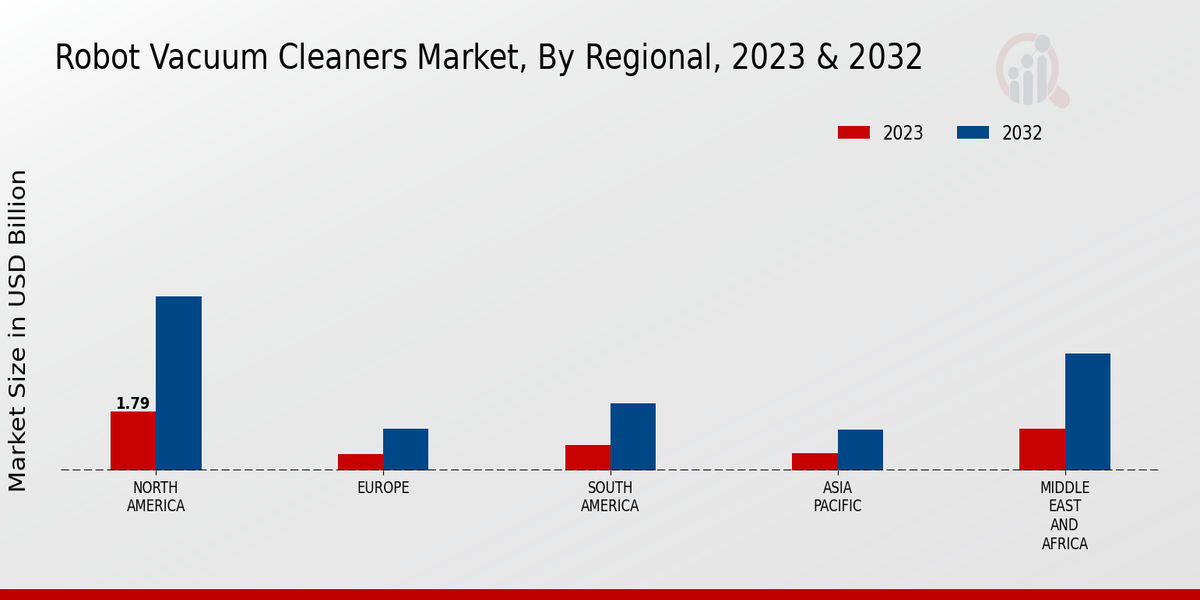 Robot Vacuum Cleaners Market, By Regional, 2023 & 2032

2023 2032

Market Size in USD Billion

1.79

NORTH AMERICA

EUROPE

SOUTH AMERICA

ASIA PACIFIC

MIDDLE EAST AND AFRICA