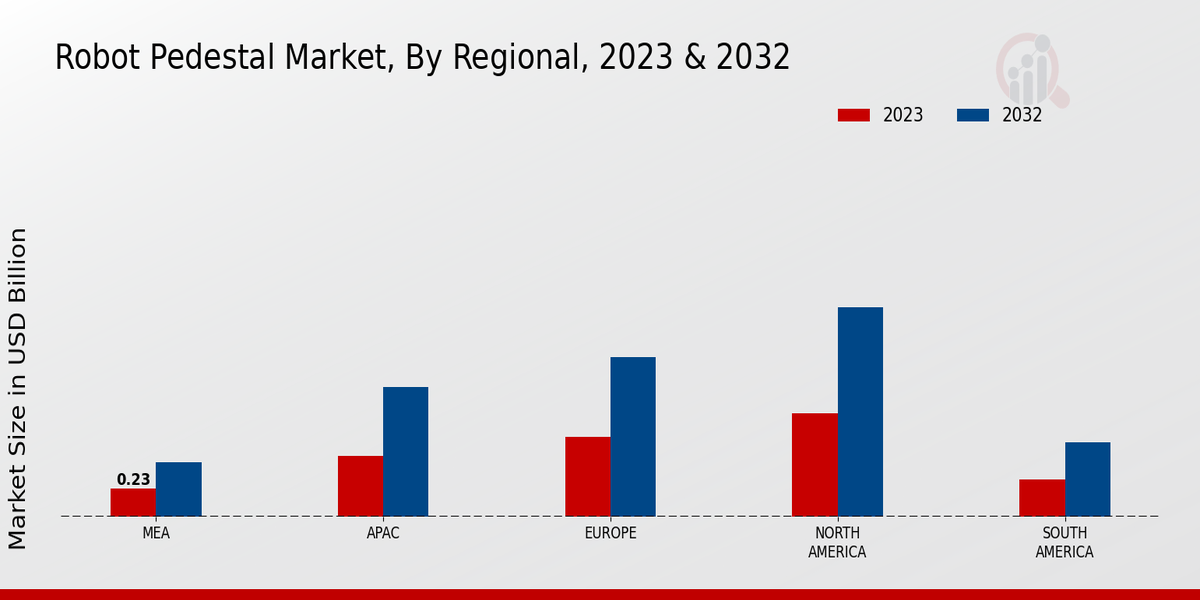 Robot Pedestal Market, By Regional, 2023 & 2032

2023
2032

Market Size in USD Billion

0.23

MEA
APAC
EUROPE
NORTH AMERICA
SOUTH AMERICA