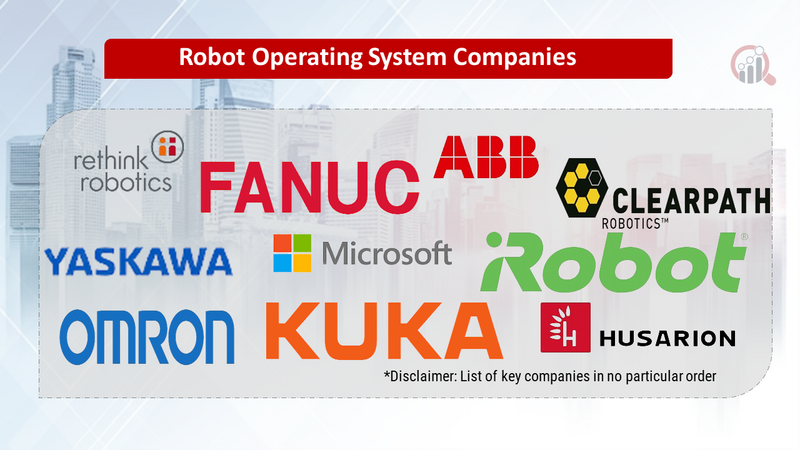 Robot Operating System Companies

rethink robotics

FANUC

ABB

CLEARPATH ROBOTICS™

YASKAWA

Microsoft

iRobot®

OMRON

KUKA

HUSARION

*Disclaimer: List of key companies in no particular order