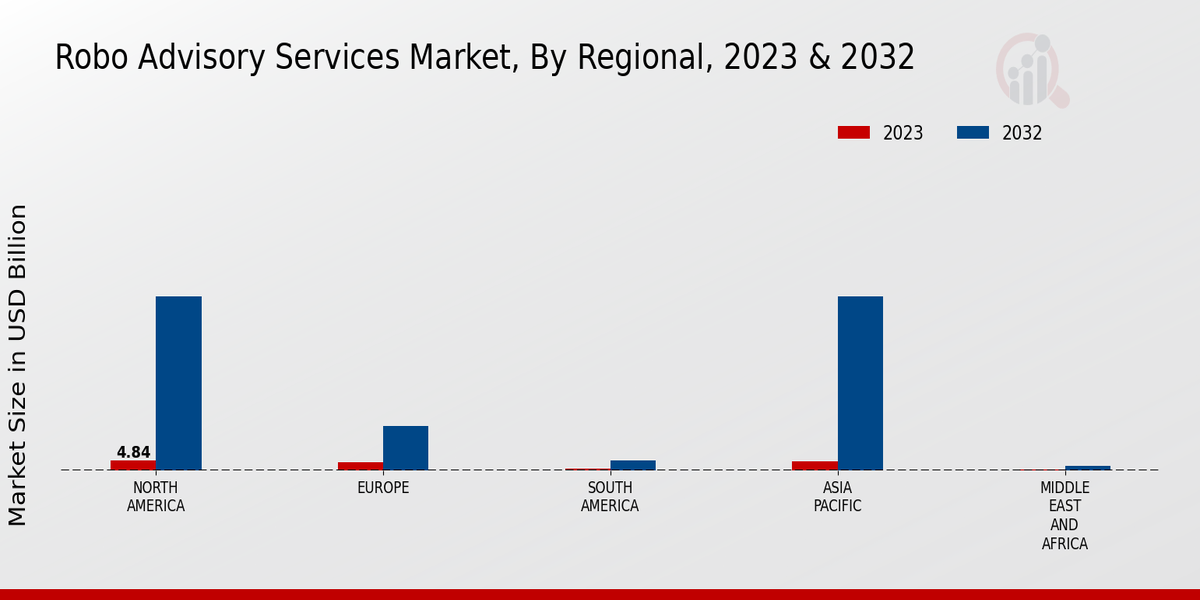 Robo Advisory Services Market, By Regional, 2023 & 2032

2023
2032

Market Size in USD Billion

4.84

NORTH AMERICA
EUROPE
SOUTH AMERICA
ASIA PACIFIC
MIDDLE EAST AND AFRICA