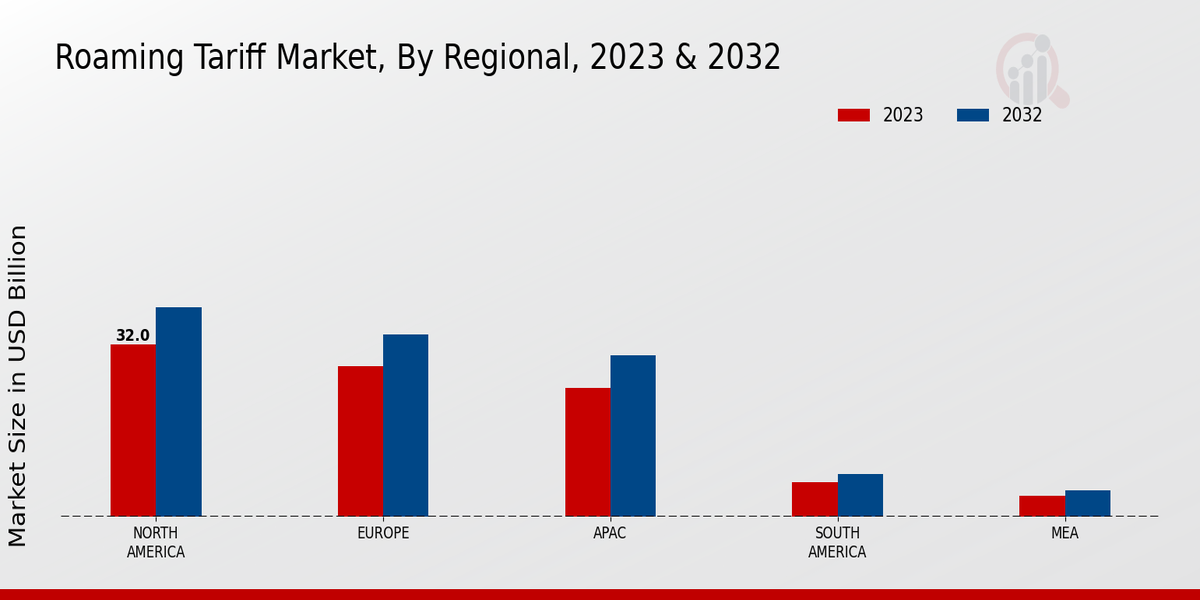 Roaming Tariff Market, By Regional, 2023 & 2032

2023
2032

Market Size in USD Billion

32.0

NORTH AMERICA
EUROPE
APAC
SOUTH AMERICA
MEA