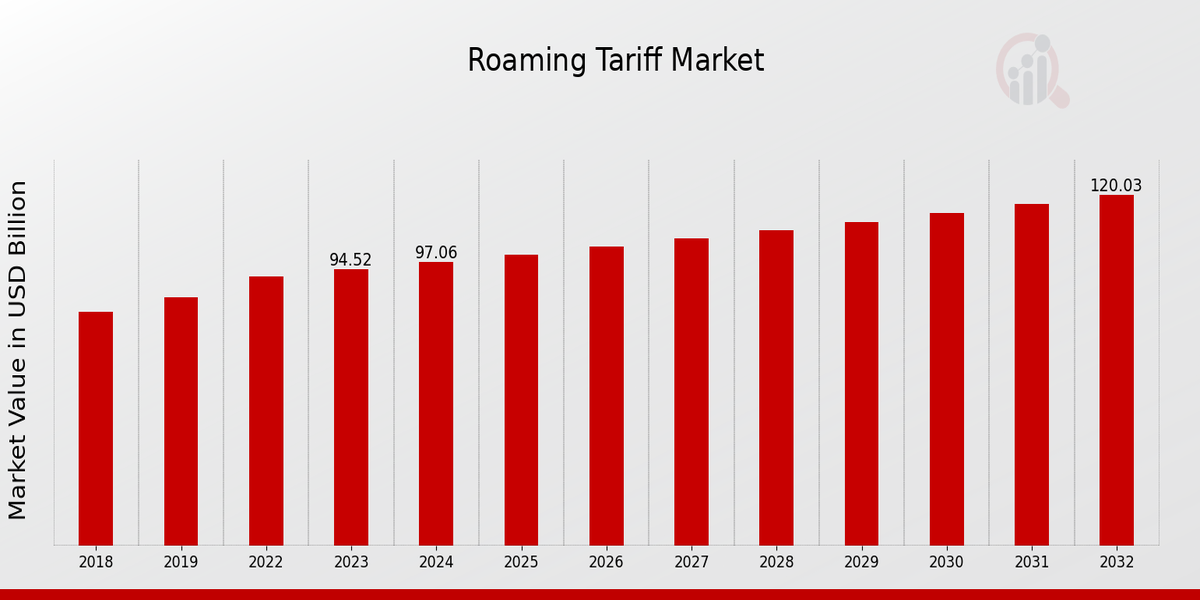 Roaming Tariff Market

Market Value in USD Billion

94.52
97.06
120.03

2018
2019
2022
2023
2024
2025
2026
2027
2028
2029
2030
2031
2032