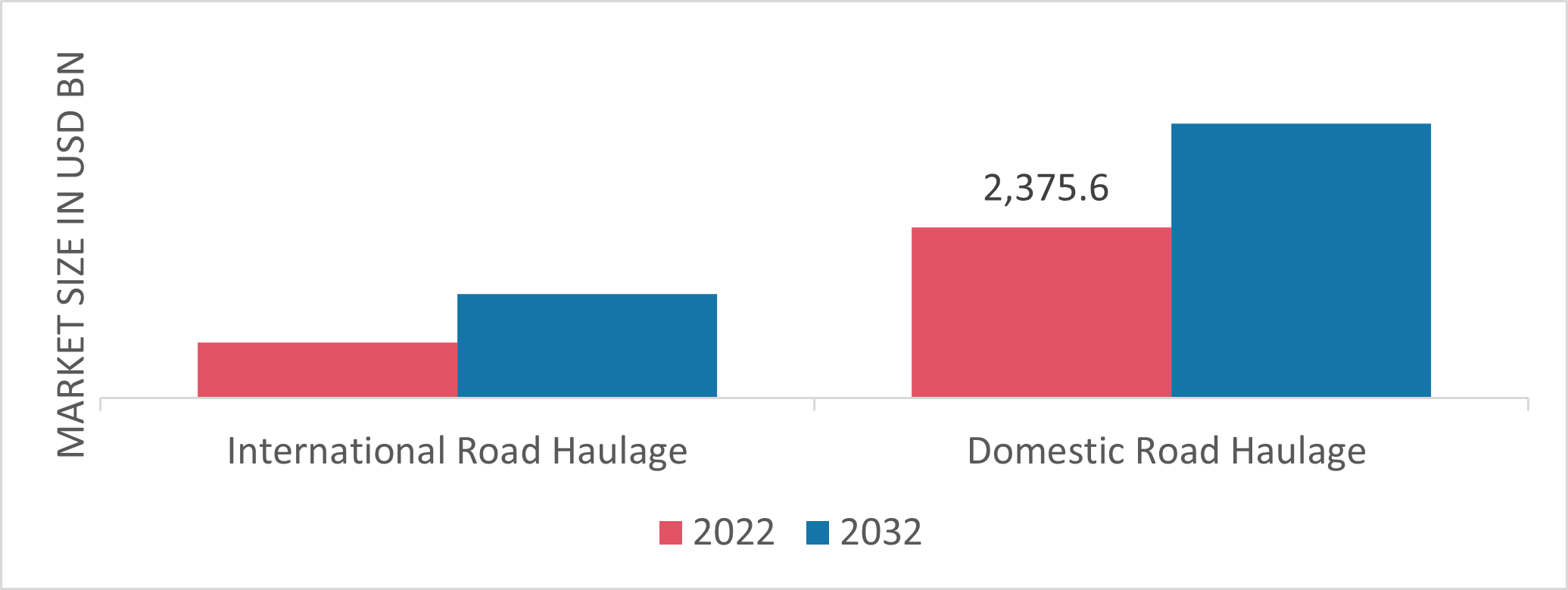 MARKET SIZE IN USD BN

2,375.6

International Road Haulage

Domestic Road Haulage

2022 2032