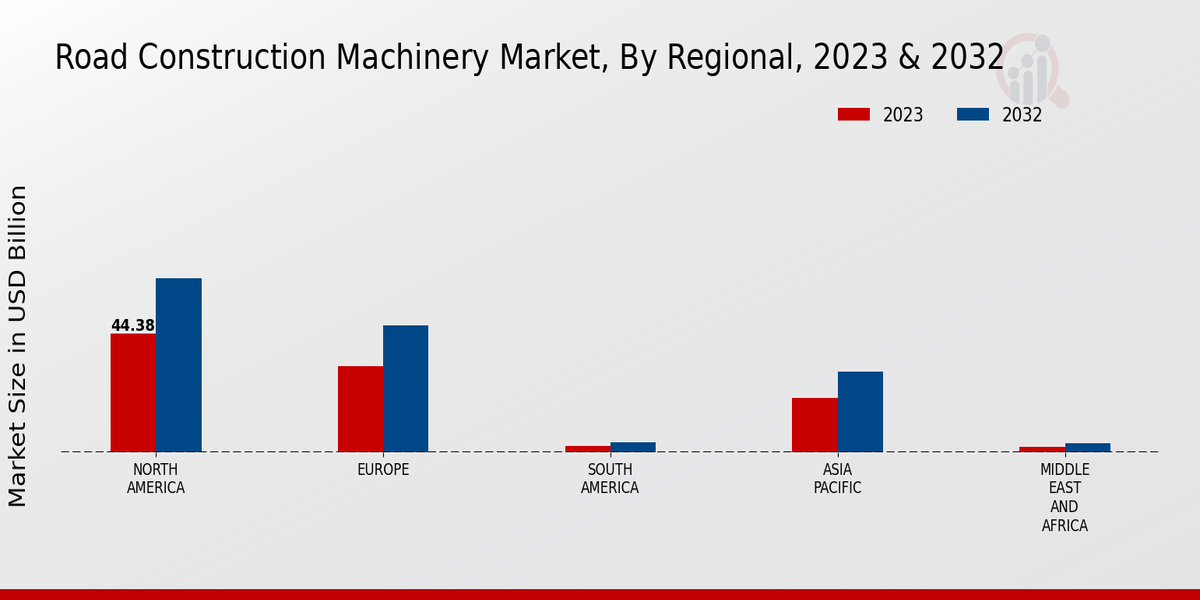 Road Construction Machinery Market, By Regional, 2023 & 2032

2023
2032

Market Size in USD Billion

44.38

NORTH AMERICA
EUROPE
SOUTH AMERICA
ASIA PACIFIC
MIDDLE EAST AND AFRICA