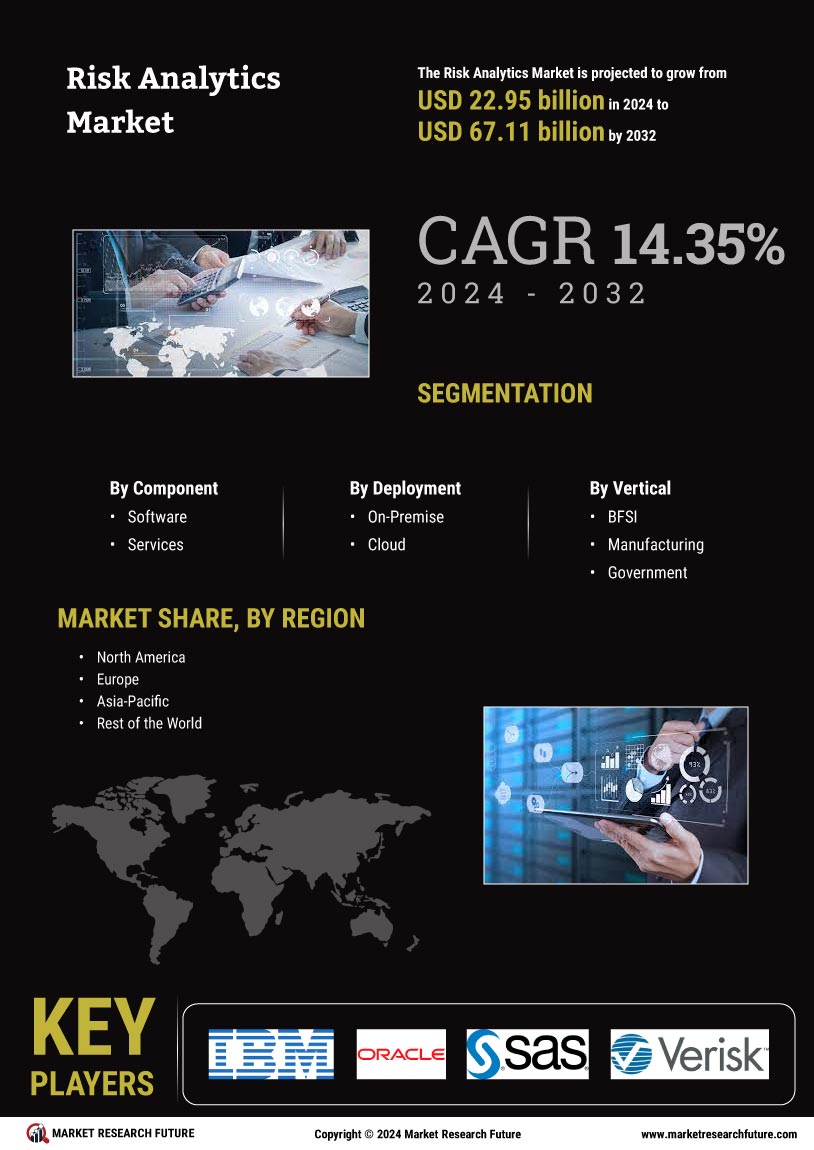 Risk Analytics Market

The Risk Analytics Market is projected to grow from
USD 22.95 billion in 2024 to
USD 67.11 billion by 2032

CAGR 14.35%
2024 - 2032

SEGMENTATION

By Component
• Software
• Services

By Deployment
• On-Premise
• Cloud

By Vertical
• BFSI
• Manufacturing
• Government

MARKET SHARE, BY REGION
• North America
• Europe
• Asia-Pacific
• Rest of the World

93%

KEY PLAYERS

IBM
ORACLE
sas
Verisk

MARKET RESEARCH FUTURE
Copyright © 2024 Market Research Future
www.marketresearchfuture.com