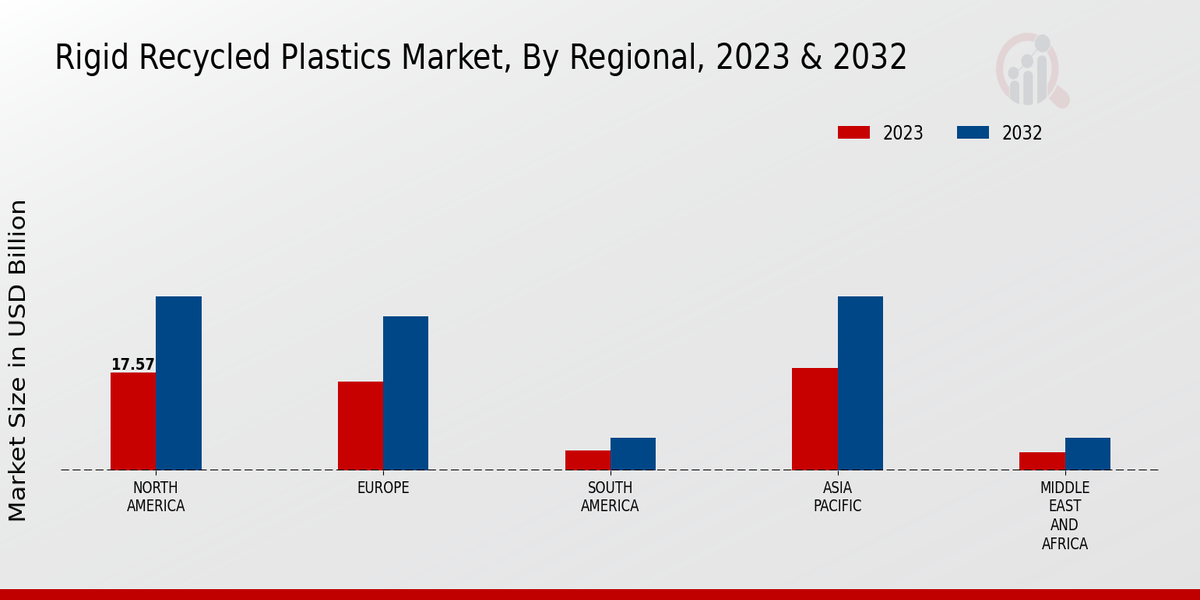 Rigid Recycled Plastics Market, By Regional, 2023 & 2032

2023
2032

Market Size in USD Billion

17.57

NORTH AMERICA
EUROPE
SOUTH AMERICA
ASIA PACIFIC
MIDDLE EAST AND AFRICA