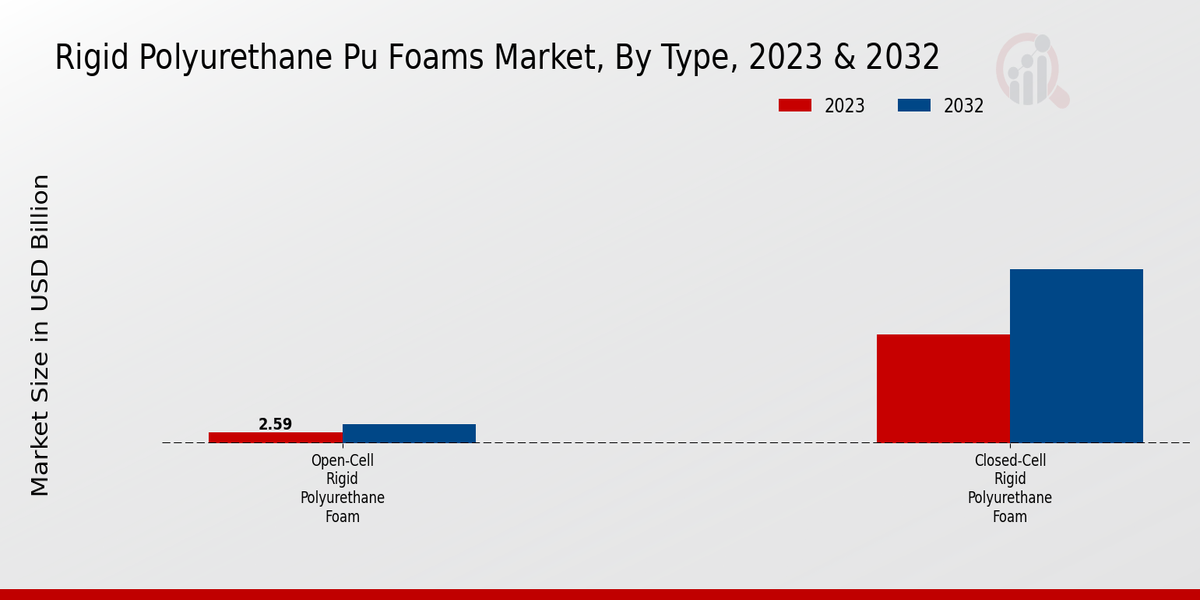 Rigid Polyurethane Pu Foams Market, By Type, 2023 & 2032

2023
2032

Market Size in USD Billion

2.59

Open-Cell Rigid Polyurethane Foam

Closed-Cell Rigid Polyurethane Foam